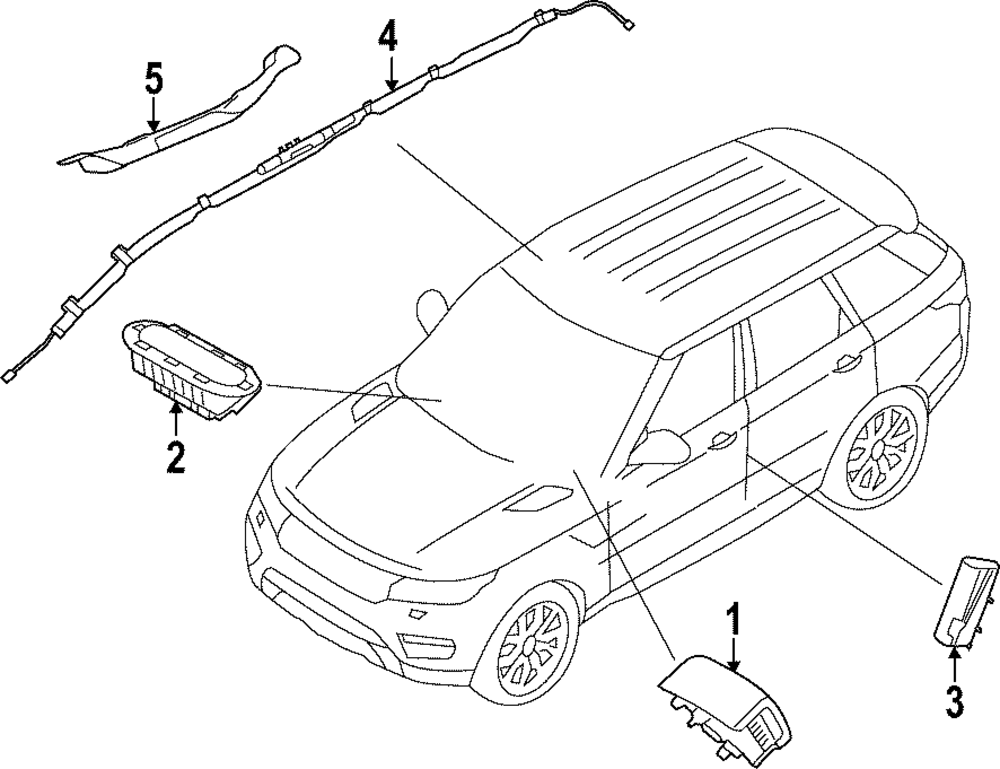 5
4
2
1
3