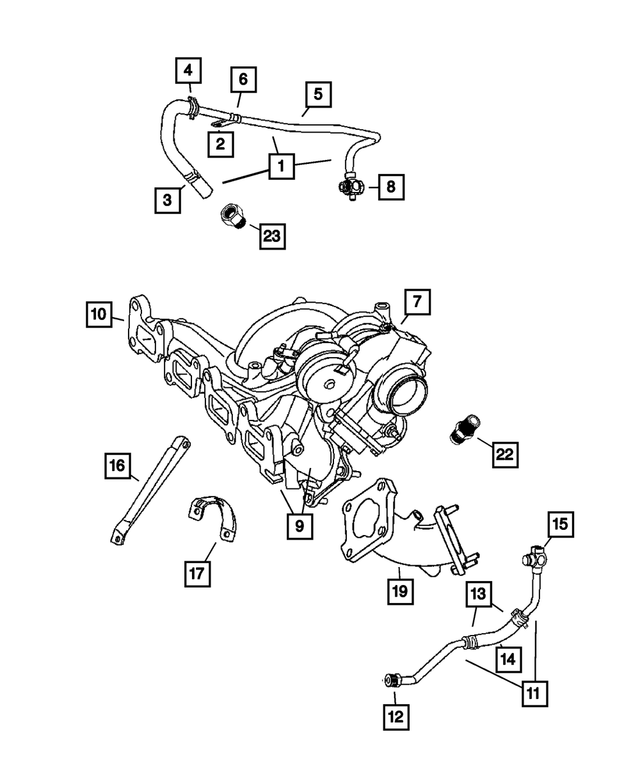 4
6
5
2
1
3
8
23
10
7
22
16
9
17
19
15
13
14
11
12