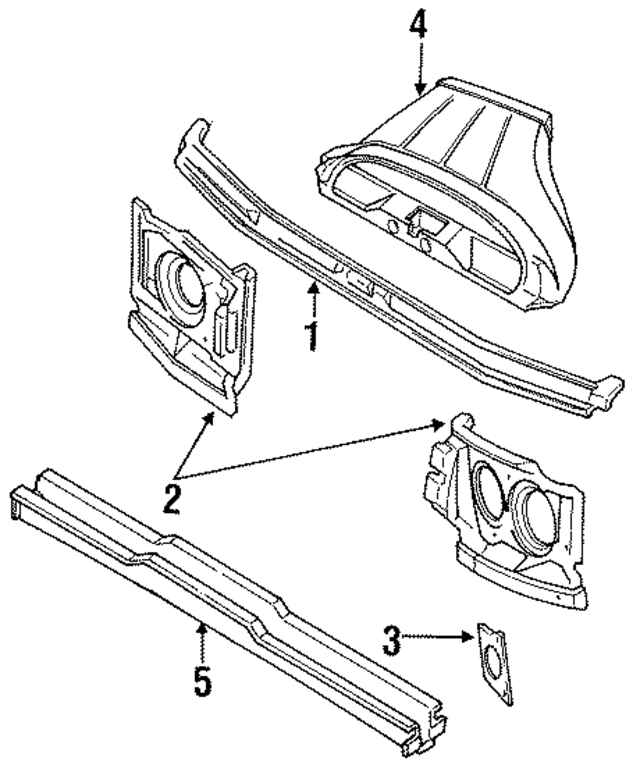 4
1
2
3
5