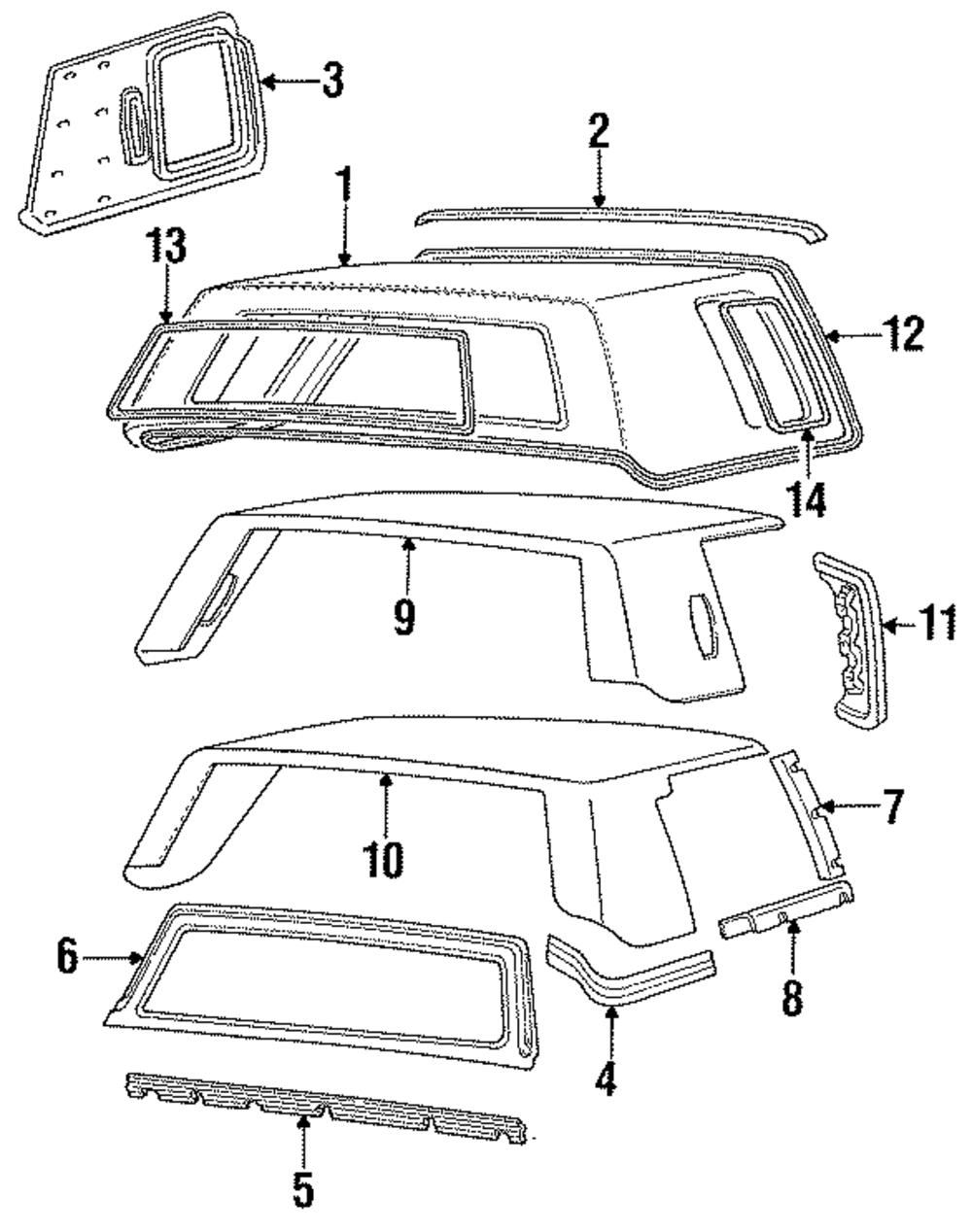 3
2
1
13
12
14
9
11
10
7
6
8
4
5