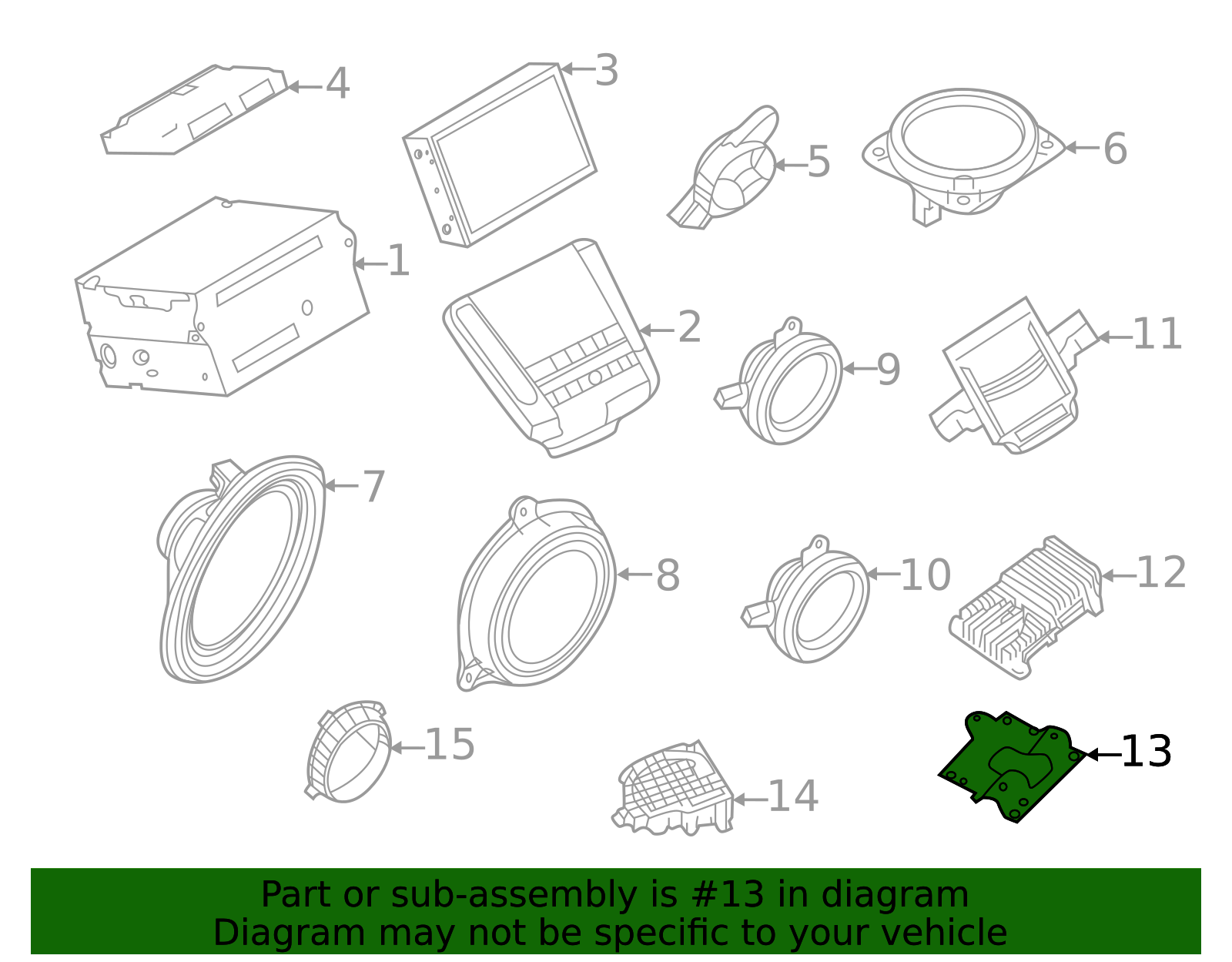 4
3
5
6
1
2
9
11
7
8
10
12
15
14
13

Part or sub-assembly is #13 in diagram
Diagram may not be specific to your vehicle