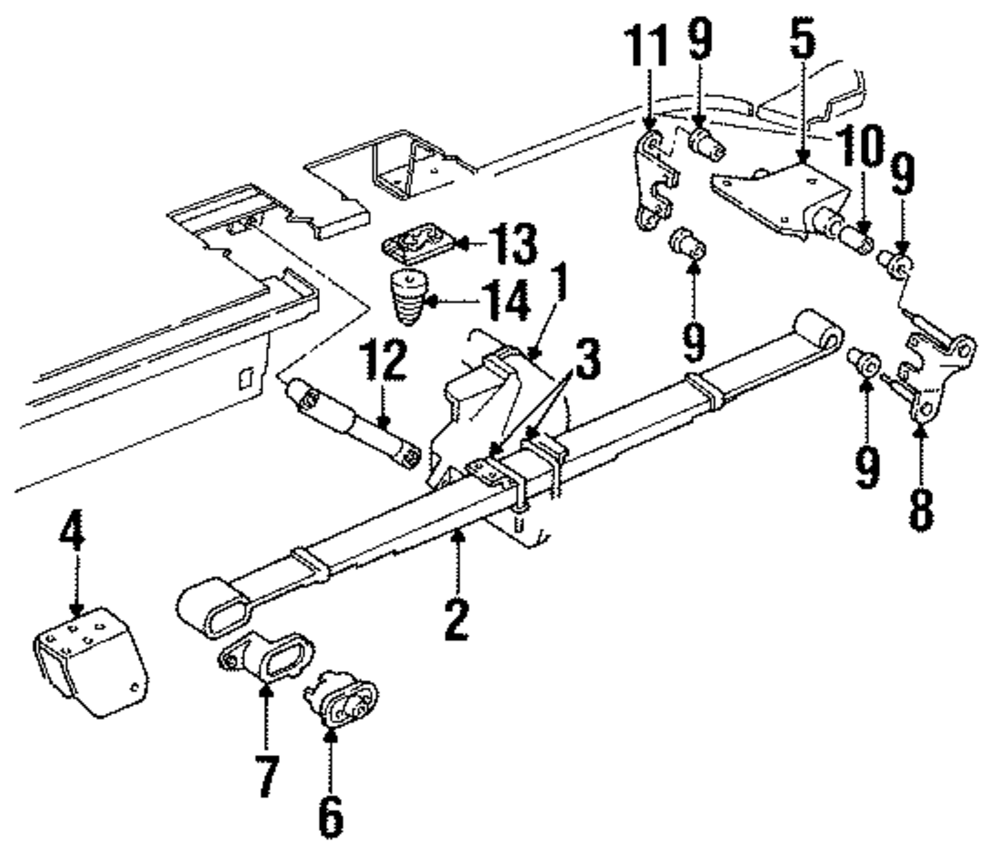 11
9
5
10
9
13
14
1
9
12
3
9
8
4
2
7
6