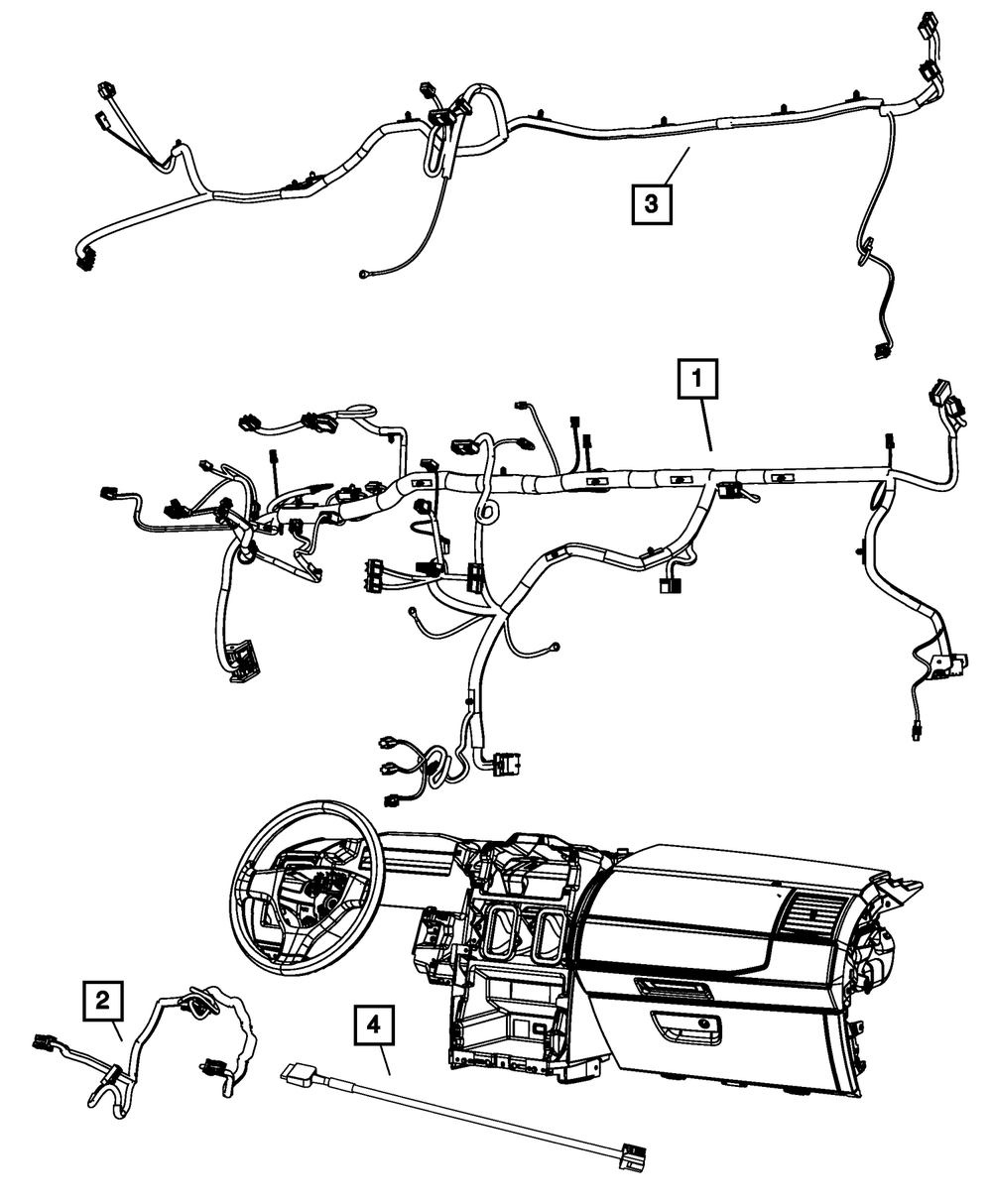 3

1

2

4