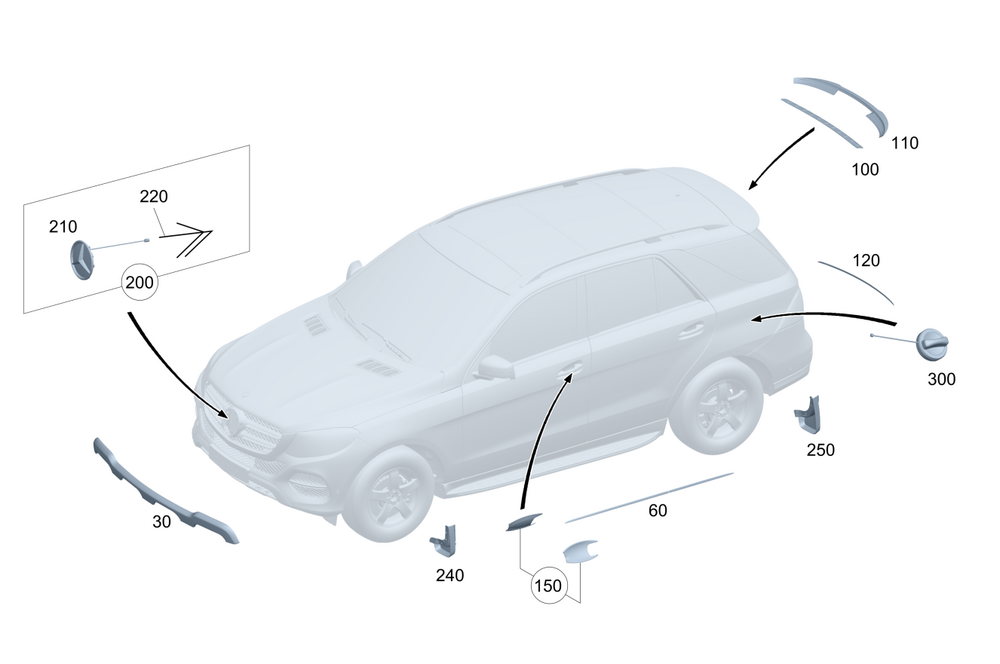 110
100
220
210
200
120
300
250
30
60
240
150