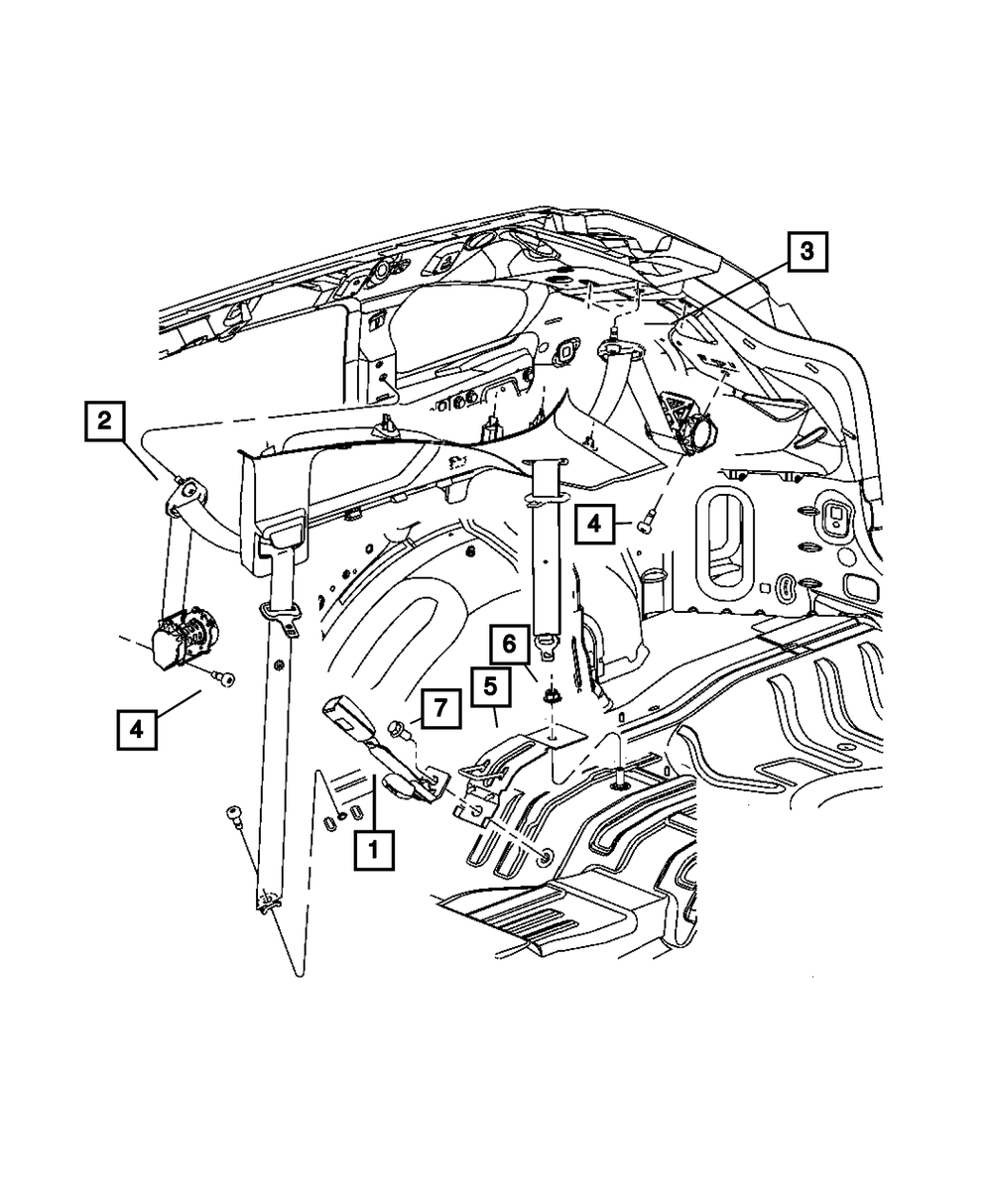 3
2
4
6
5
7
4
1