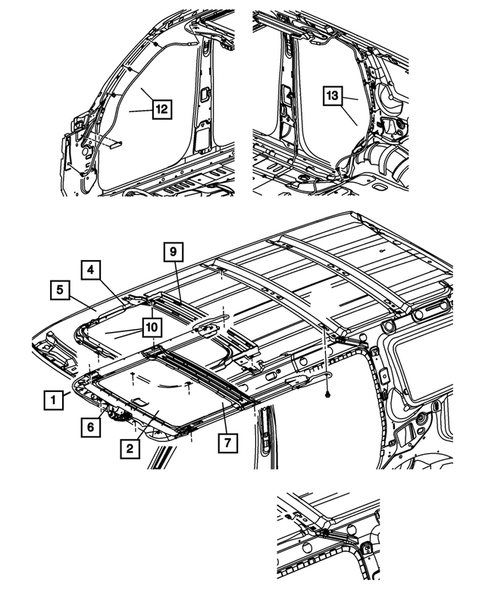 12
13
9
4
5
10
1
6
2
7