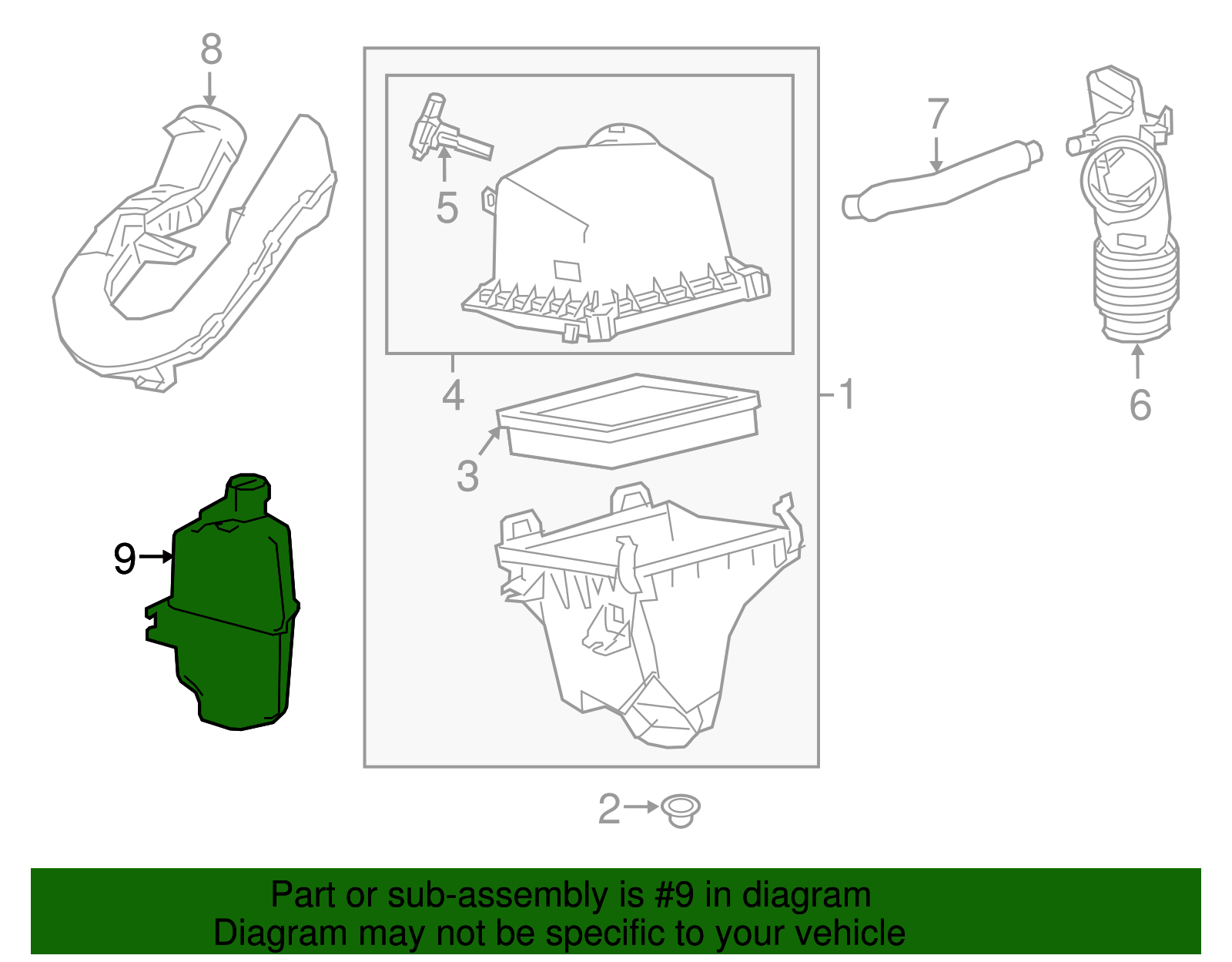 8

5

7

4

1

6

3

9

2

Part or sub-assembly is #9 in diagram
Diagram may not be specific to your vehicle