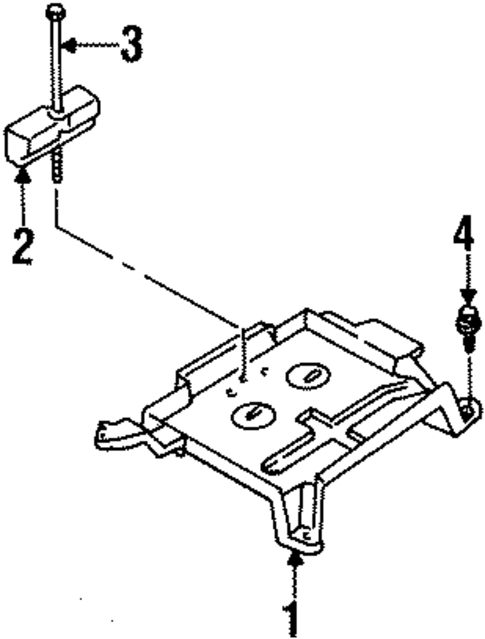 3
2
4
1