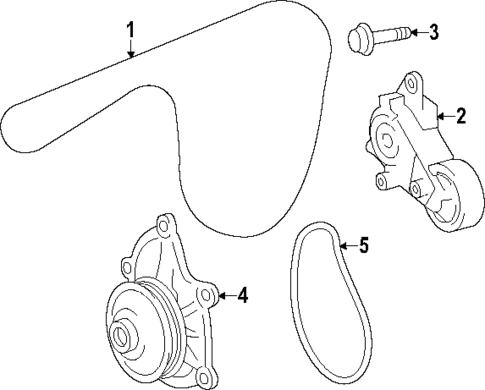 1
3
2
5
4