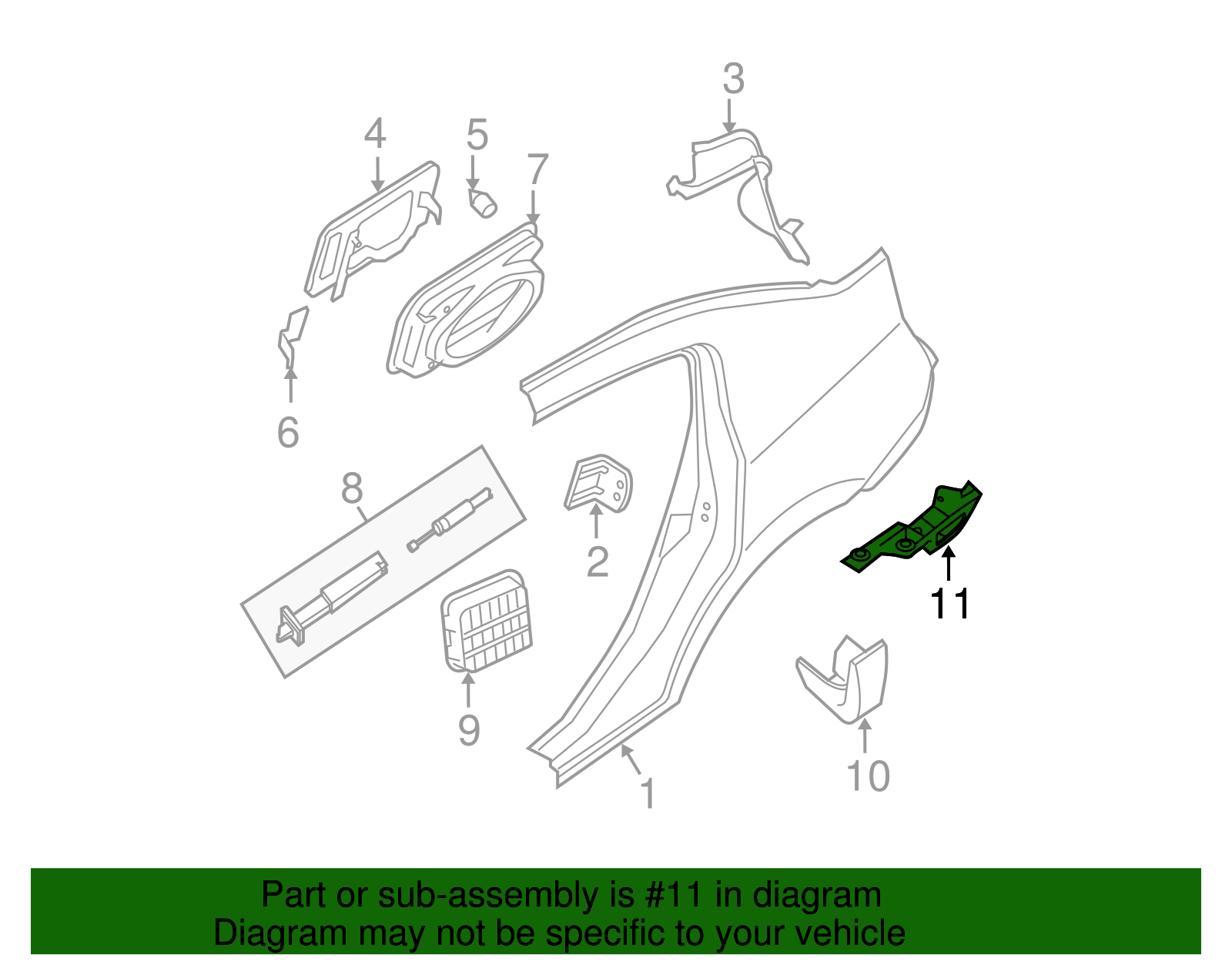 3
4
5
7
6
8
2
11
9
10
1

Part or sub-assembly is #11 in diagram
Diagram may not be specific to your vehicle