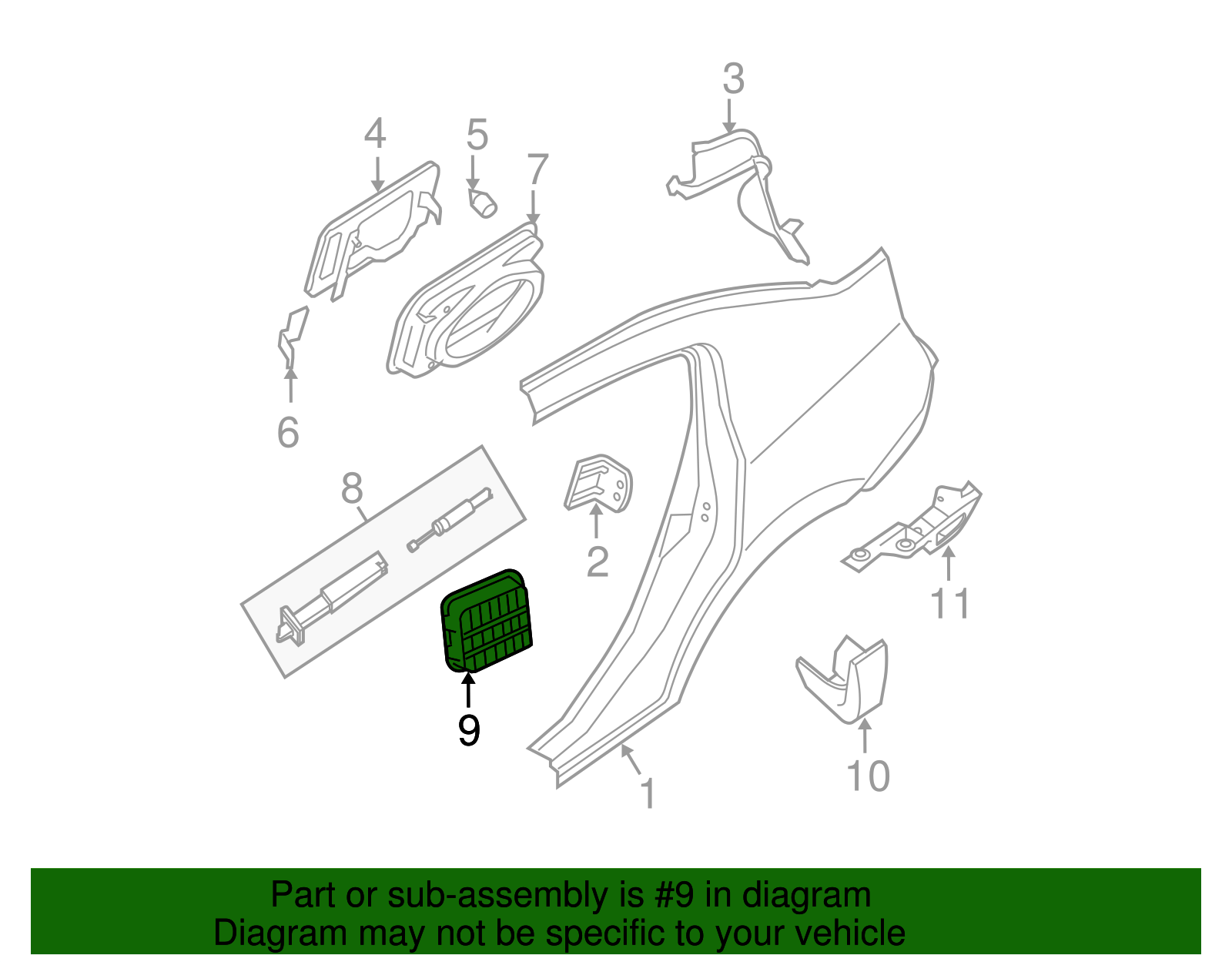 3
4
5
7
6
8
2
11
9
10
1

Part or sub-assembly is #9 in diagram
Diagram may not be specific to your vehicle