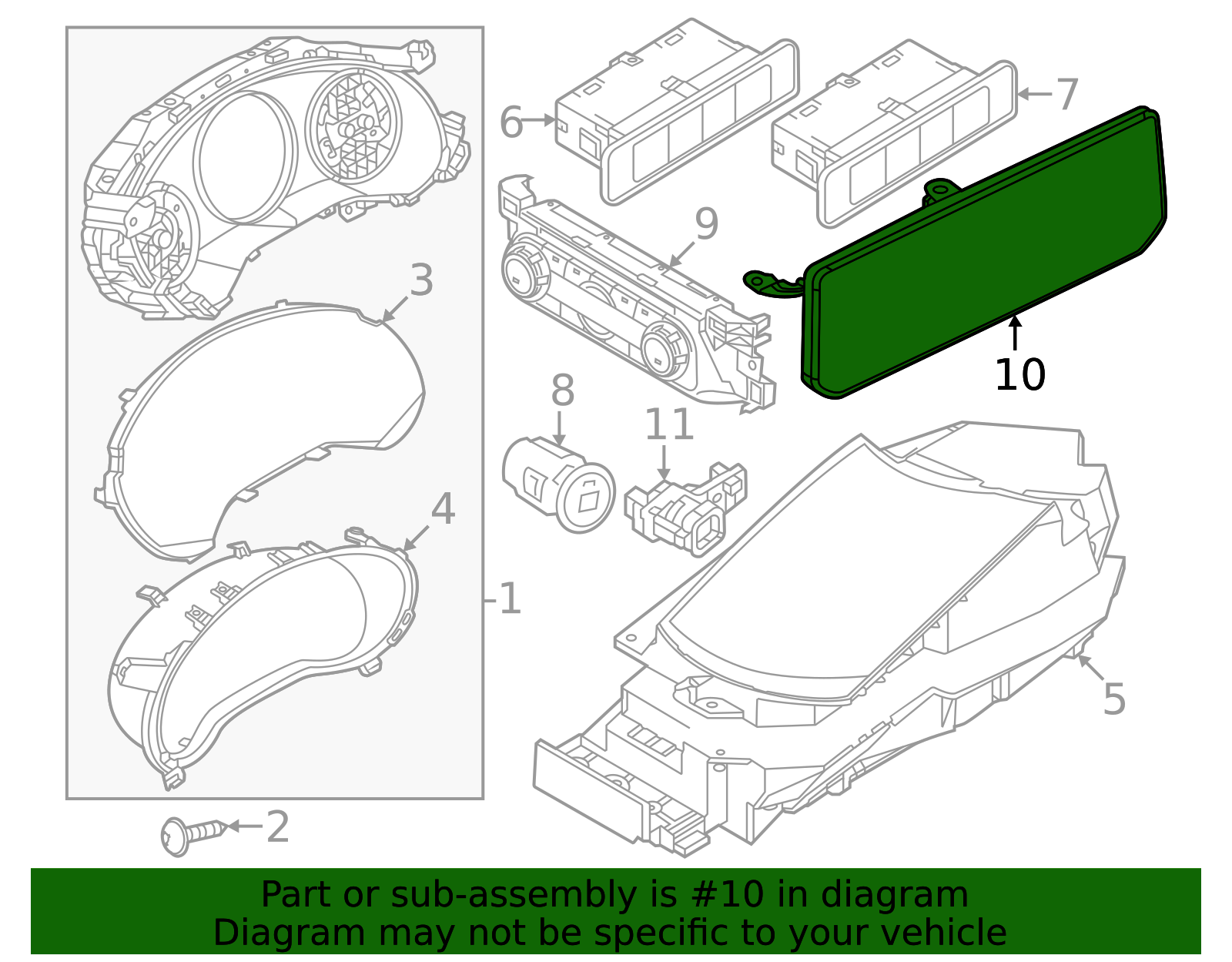 6
7
9
3
10
8
11
4
1
5
2

Part or sub-assembly is #10 in diagram
Diagram may not be specific to your vehicle