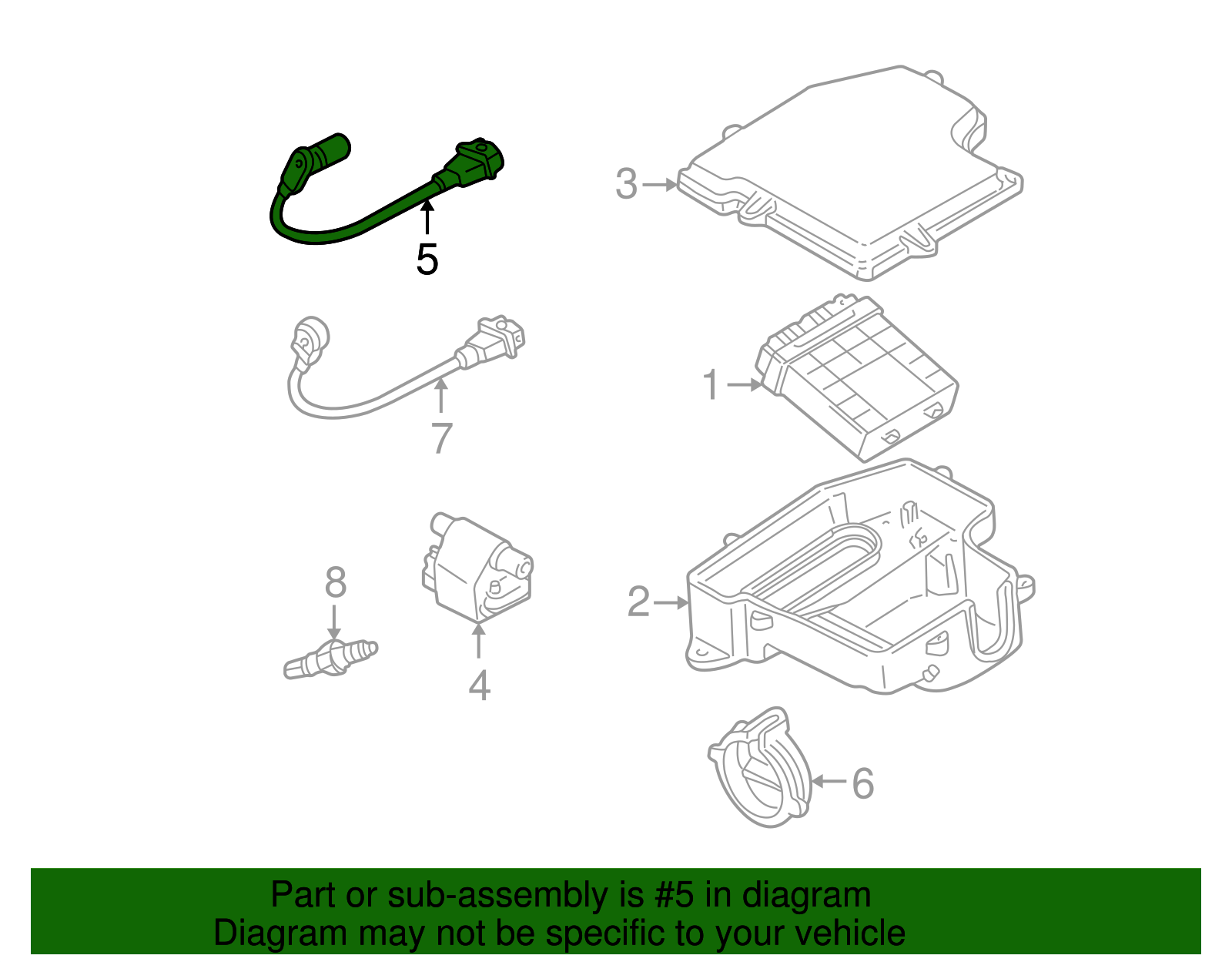 5
3
7
1
8
4
2
6

Part or sub-assembly is #5 in diagram
Diagram may not be specific to your vehicle