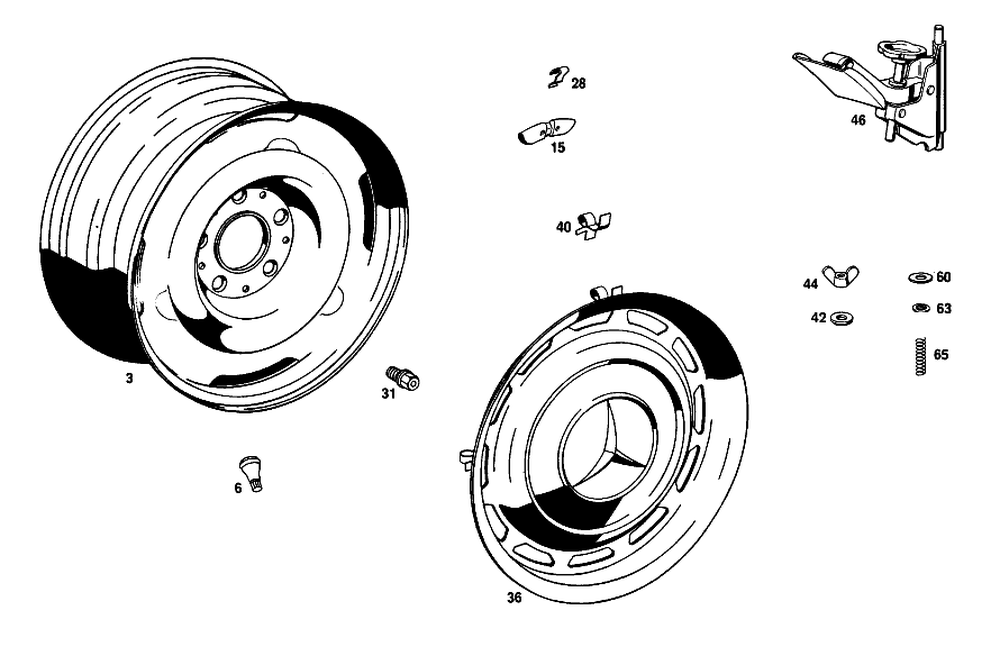 28

15

46

40

44

60

42

63

65

3

31

6

36