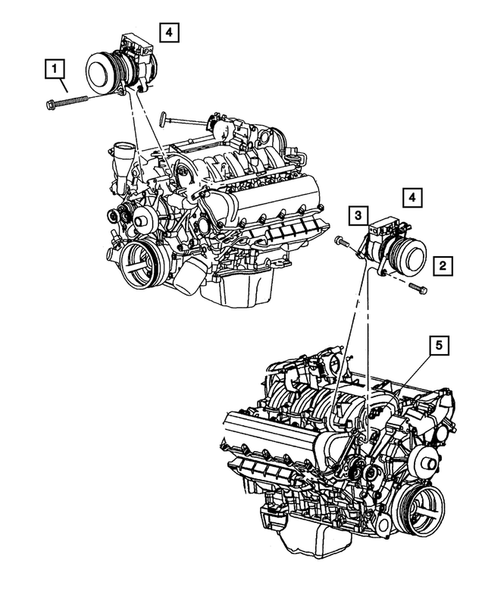 4
1
4
3
2
5