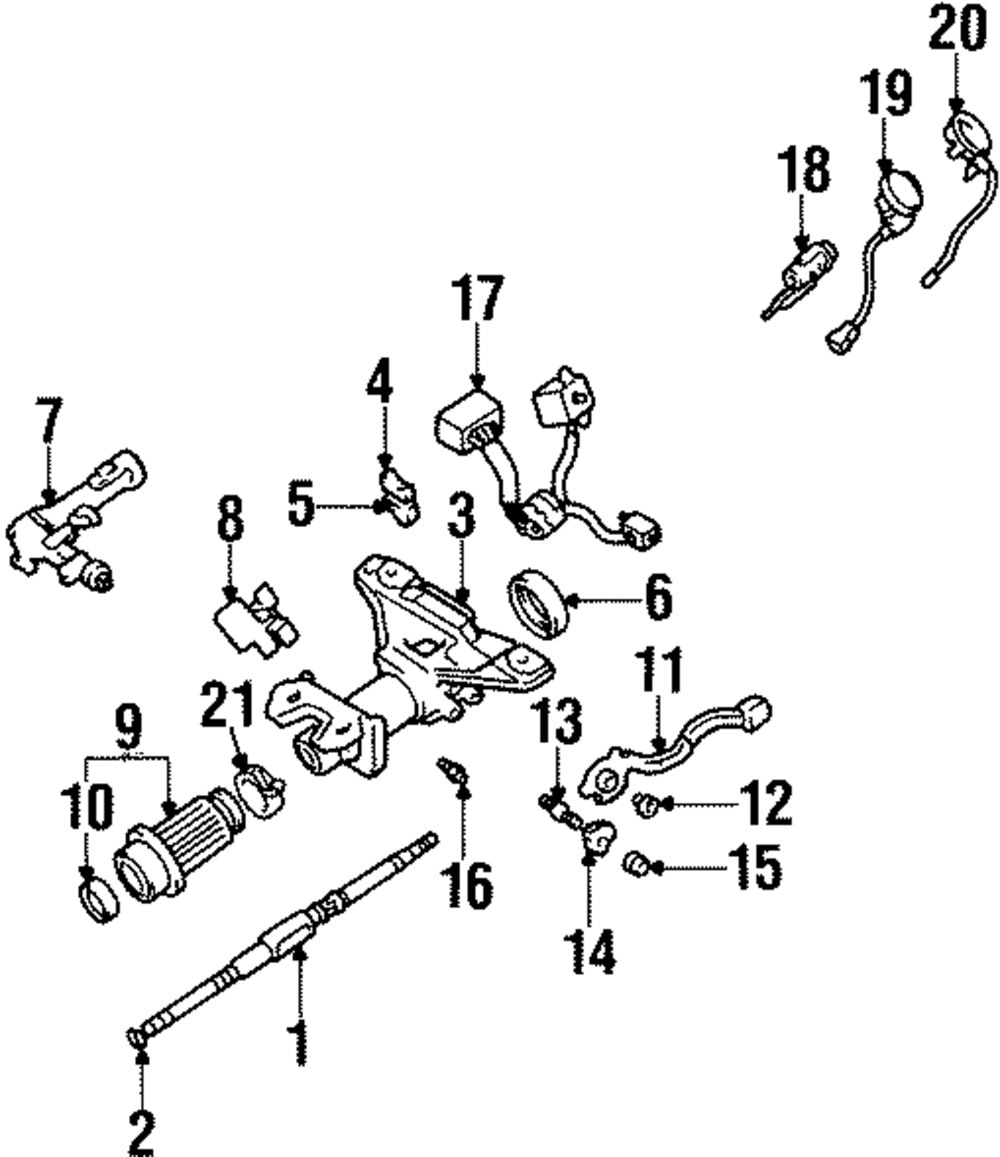 20
19
18
17
7
4
5
8
3
6
11
9
21
13
10
12
16
15
14
1
2