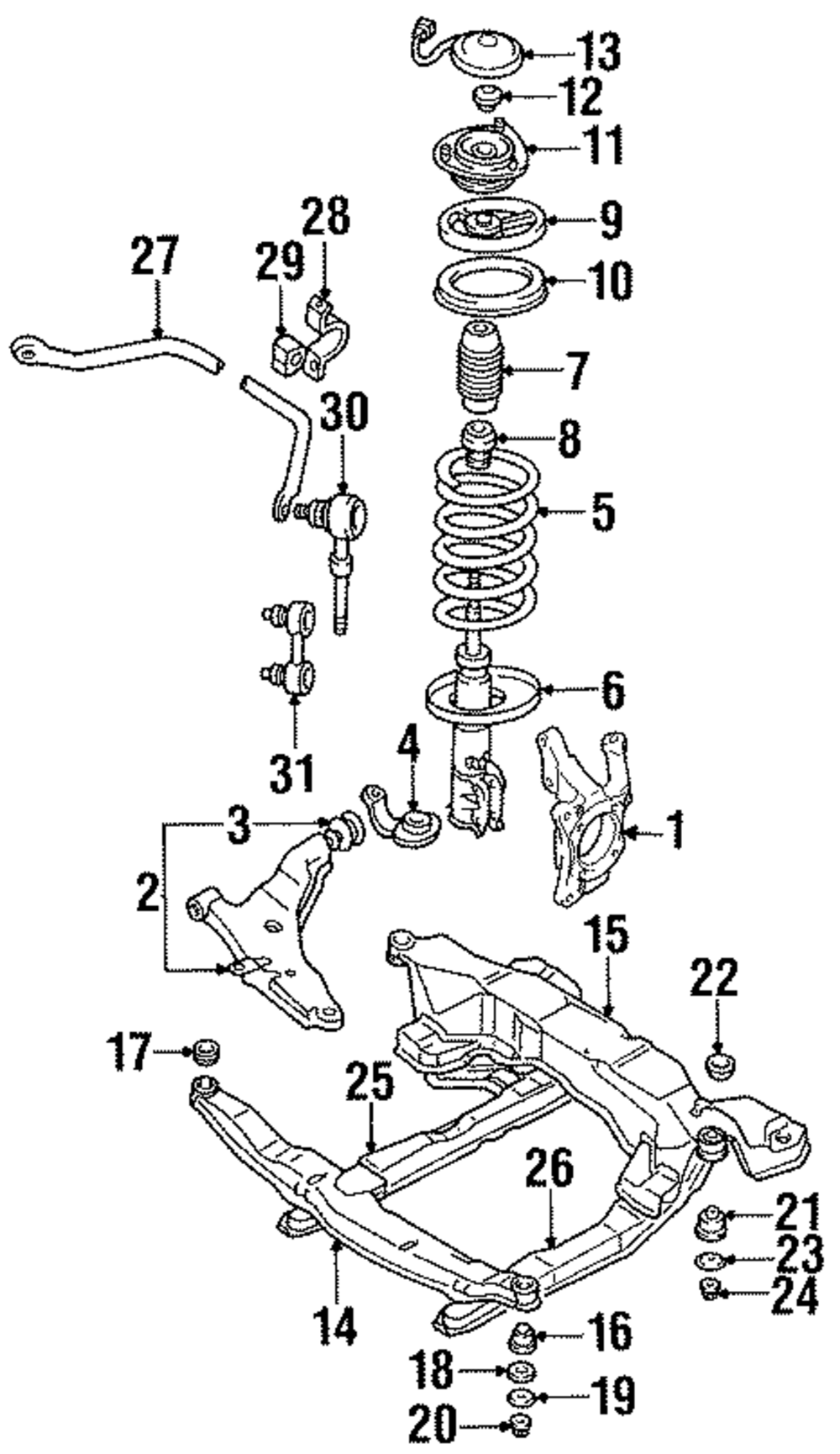 13
12
11
28
9
27
29
10
7
30
8
5
6
31
4
3
1
2
15
22
17
25
26
21
23
24
14
16
18
19
20