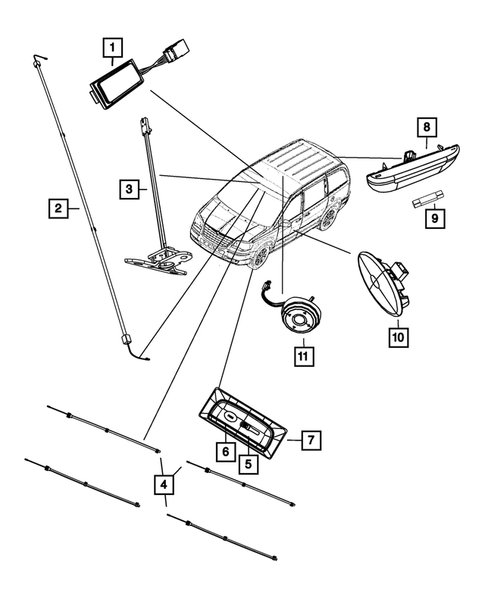 1
2
3
8
9
10
11
7
6
5
4