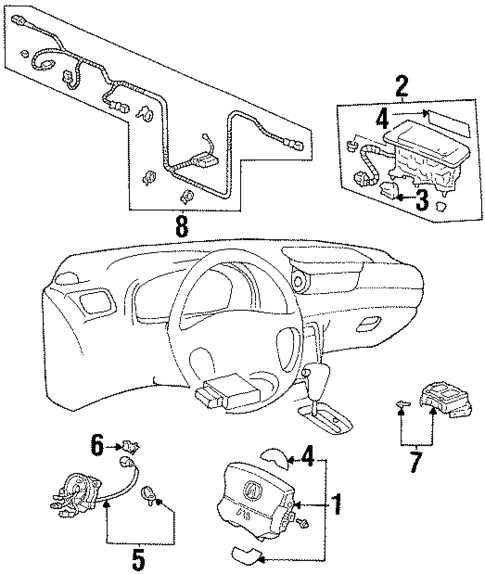 2
4
3
8
6
4
7
1
5