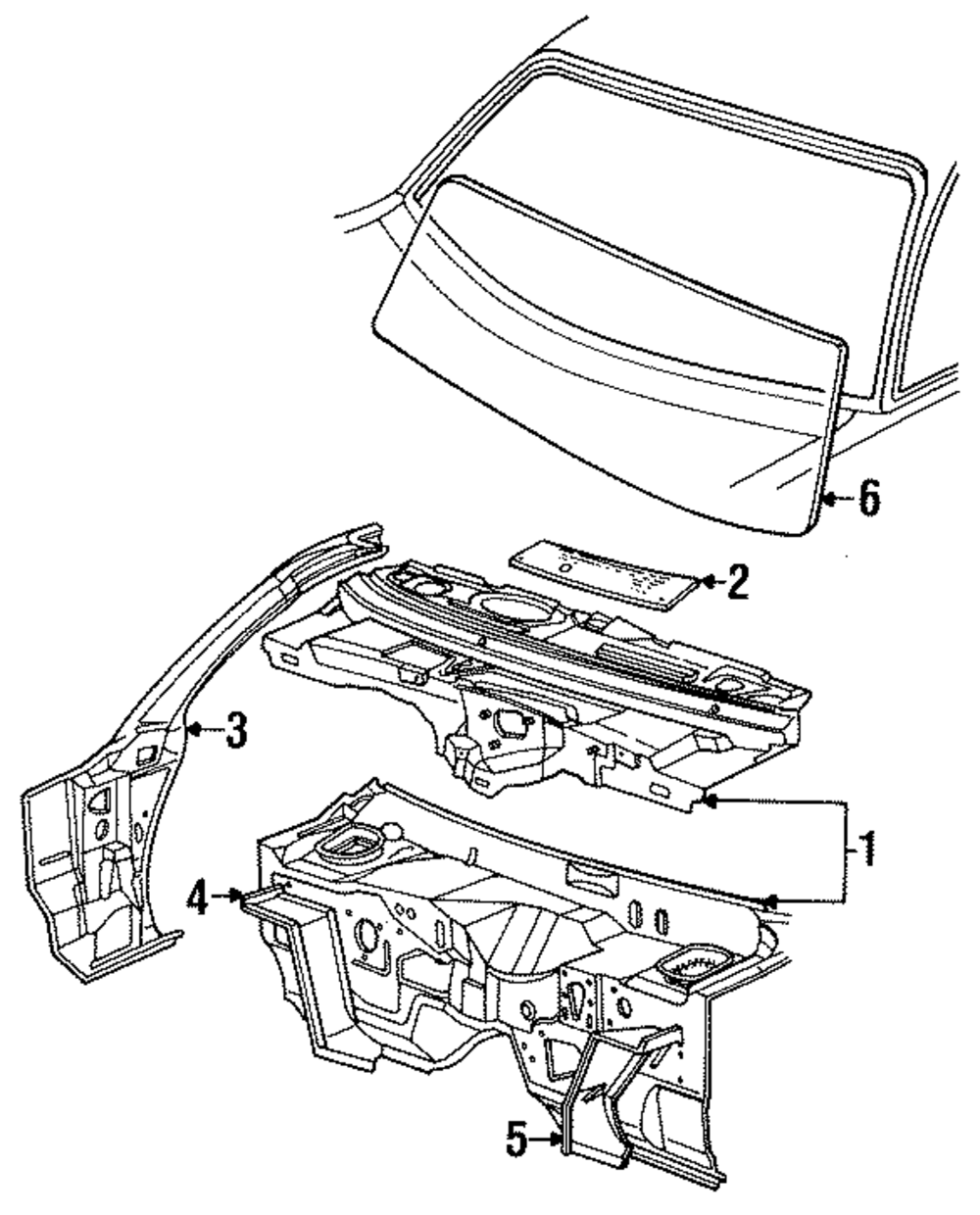 6
2
3
1
4
5