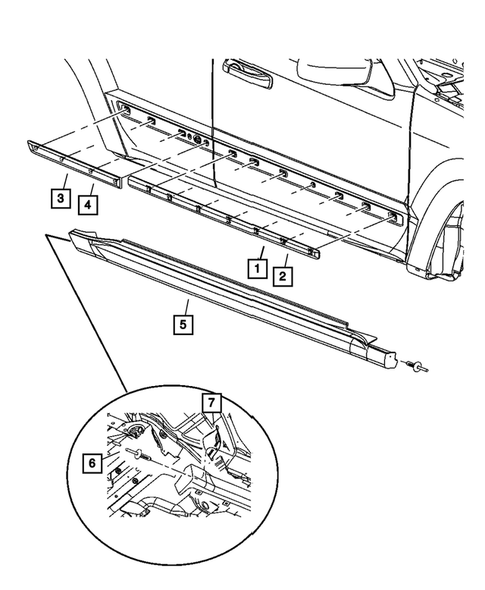 3
4
1
2
5
7
6