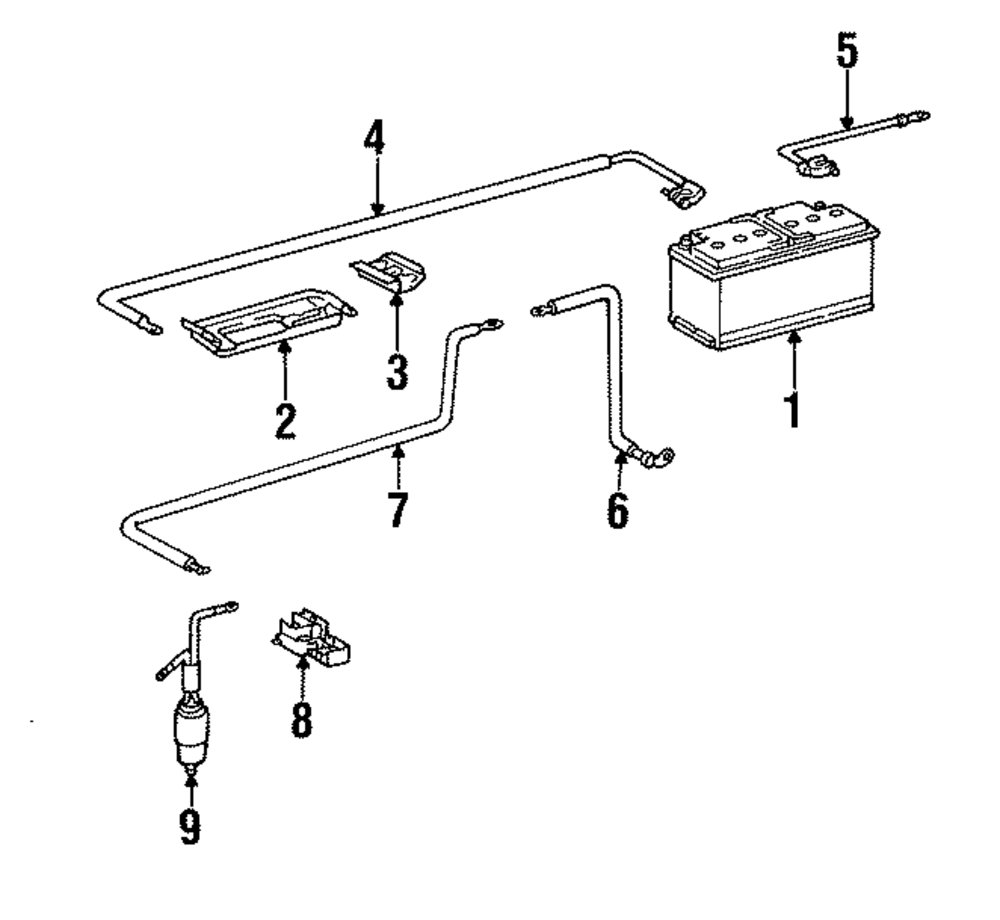 5
4
3
2
1
7
6
8
9