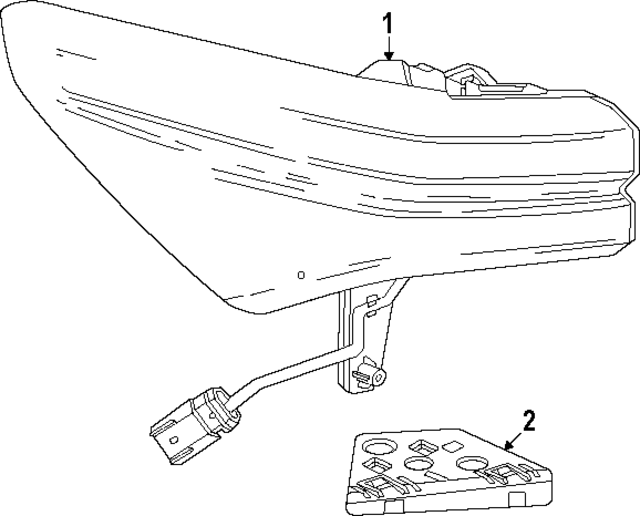 1
2