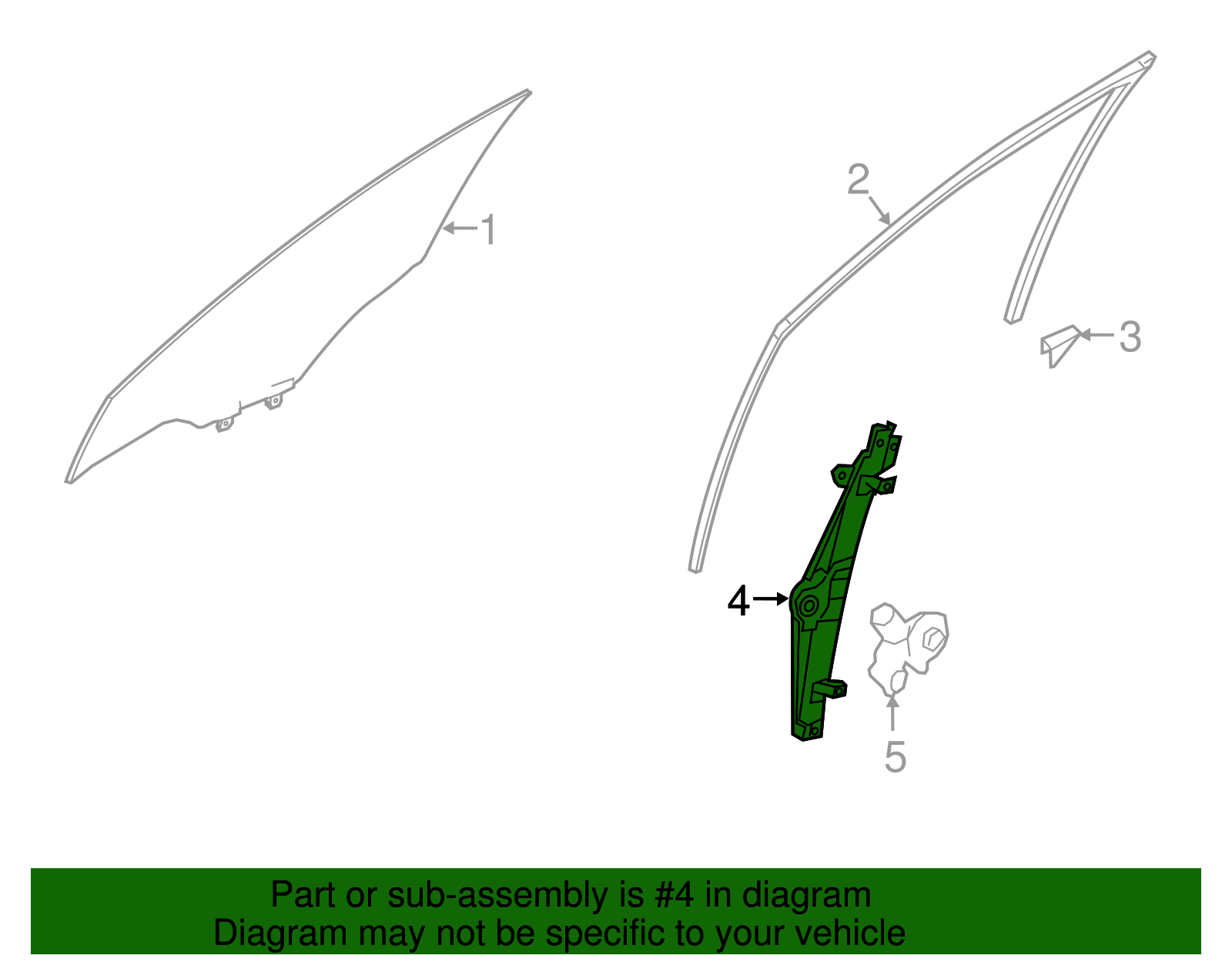 1
2
3
4
5

Part or sub-assembly is #4 in diagram
Diagram may not be specific to your vehicle