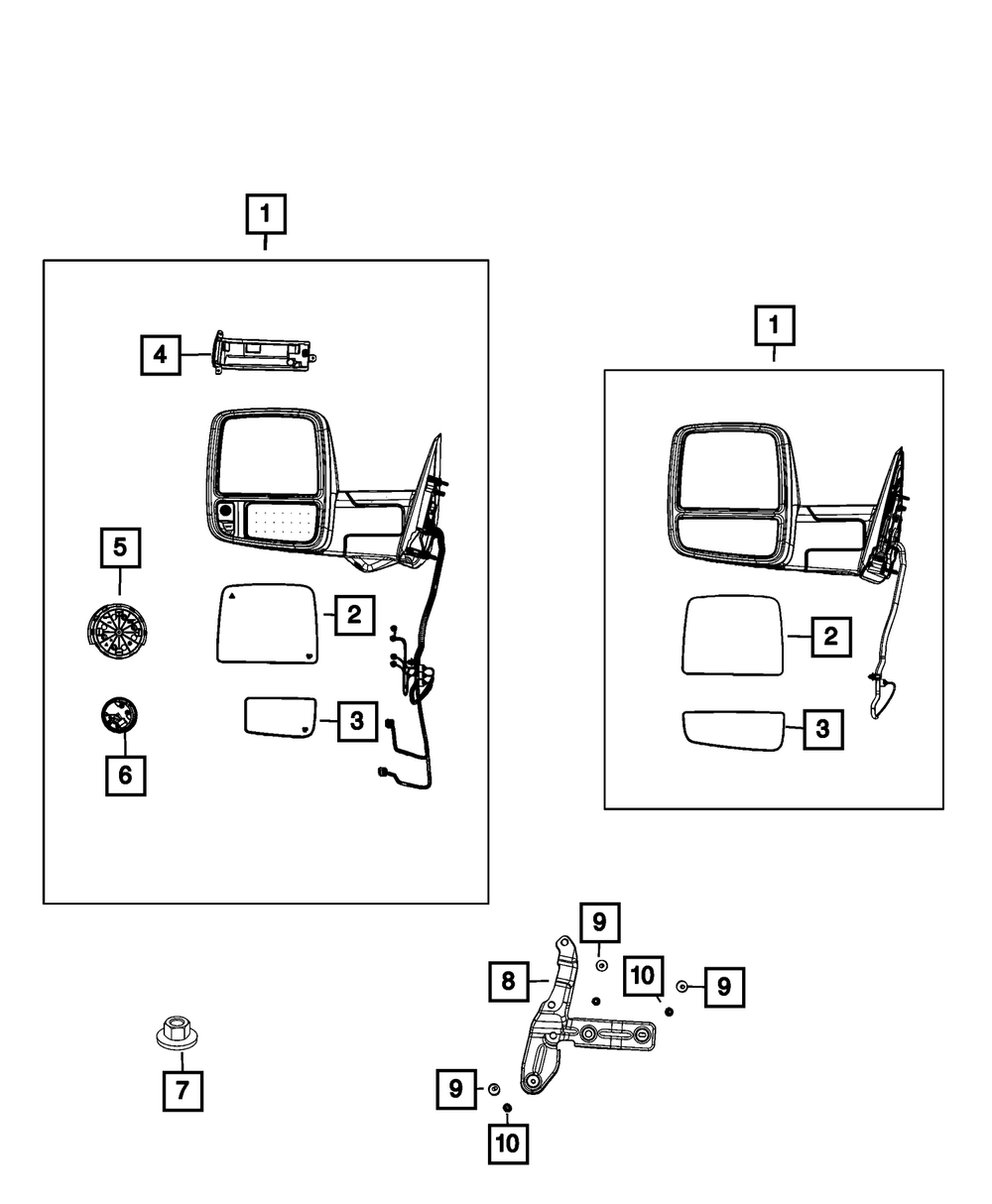 1
4
5
2
3
6
1
2
3
9
8
10
9
7
9
10