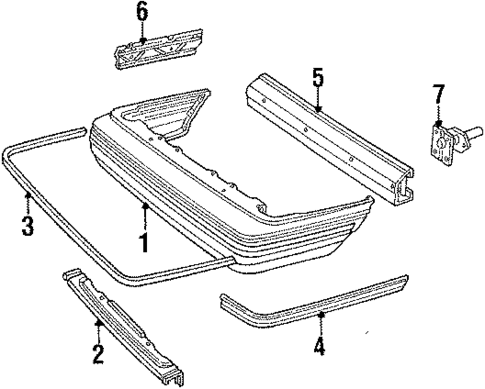 6
5
7
3
1
2
4