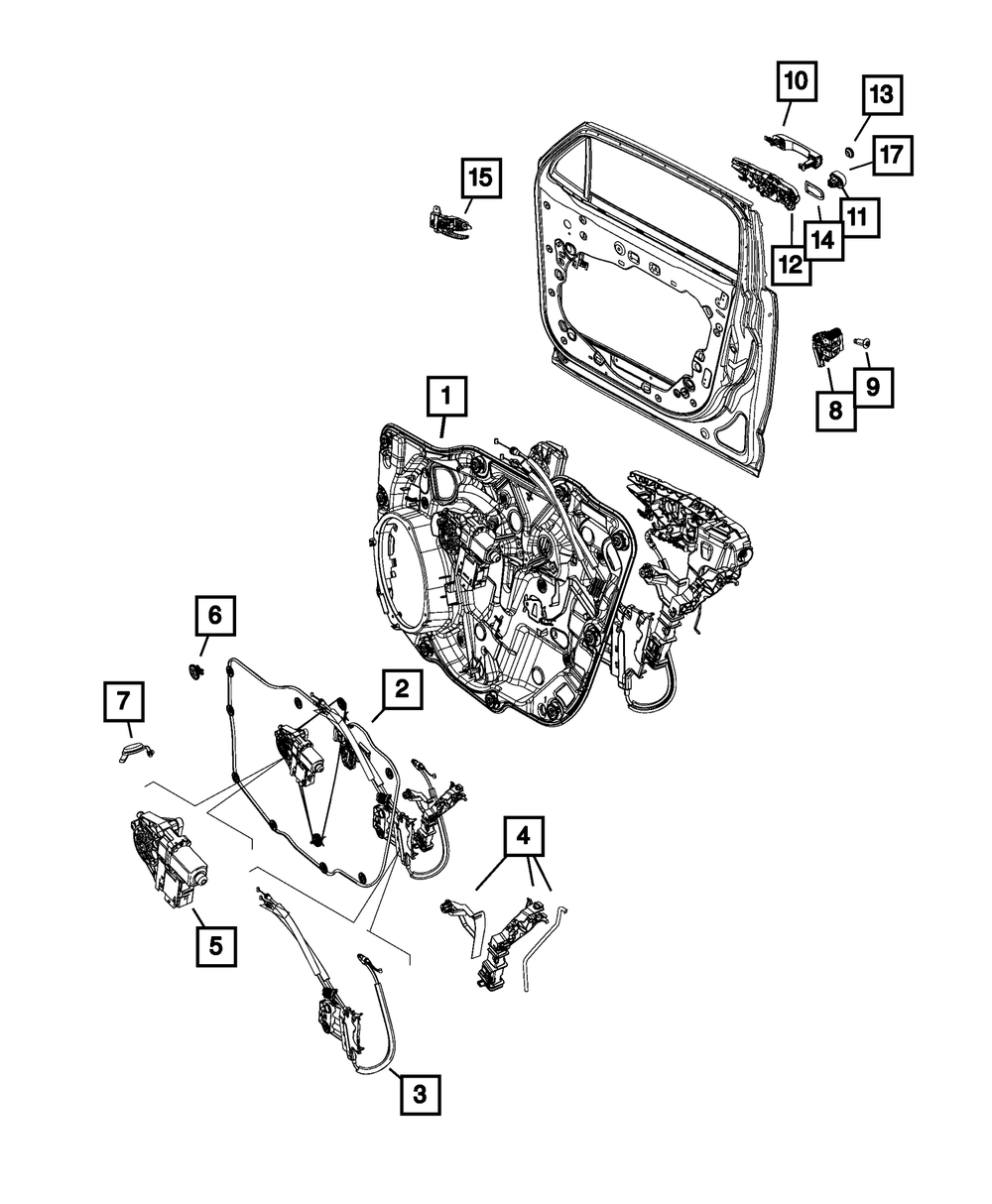 10
13
17
15
11
14
12
9
8
1
6
2
7
4
5
3