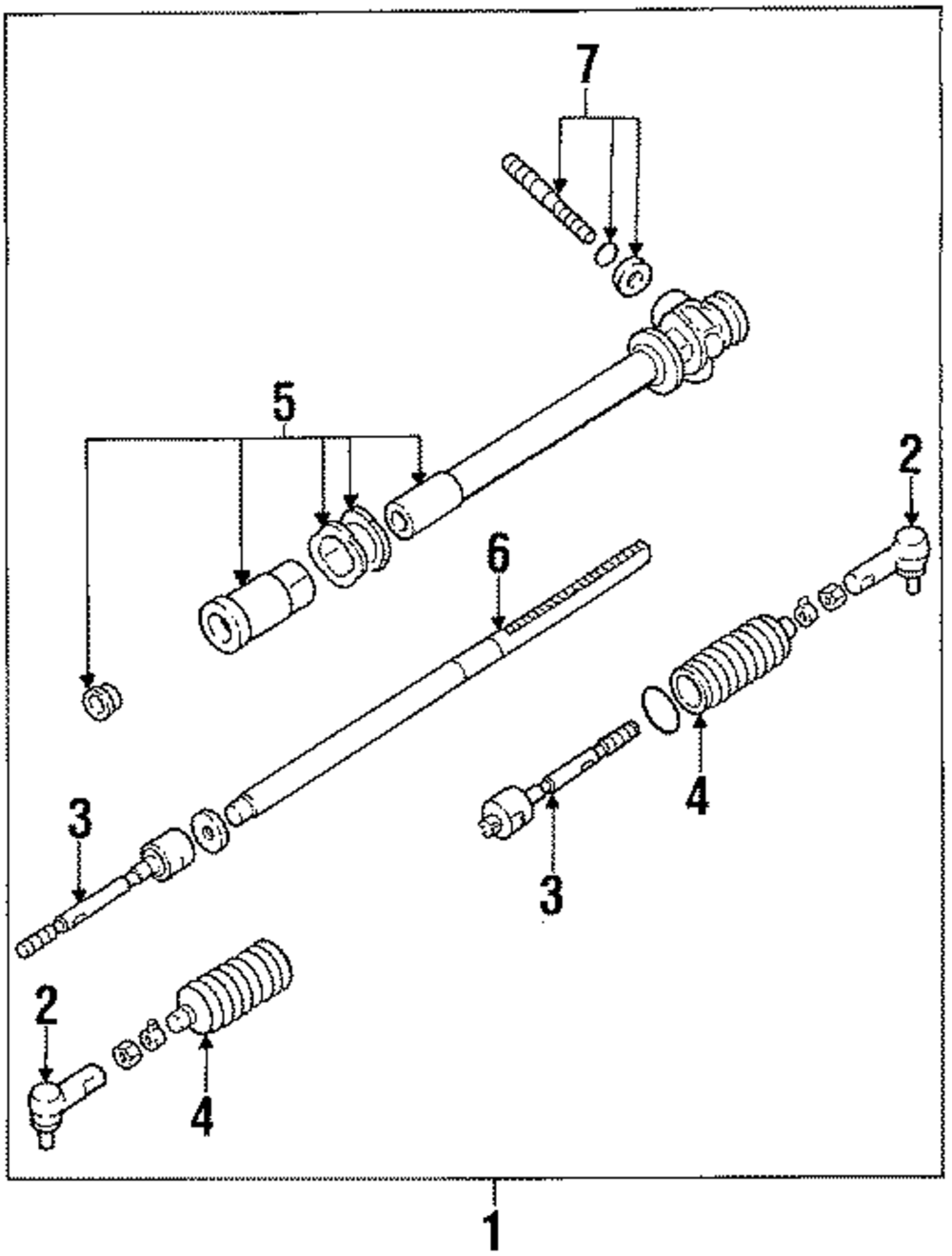 7
5
2
6
4
3
3
2
4
1