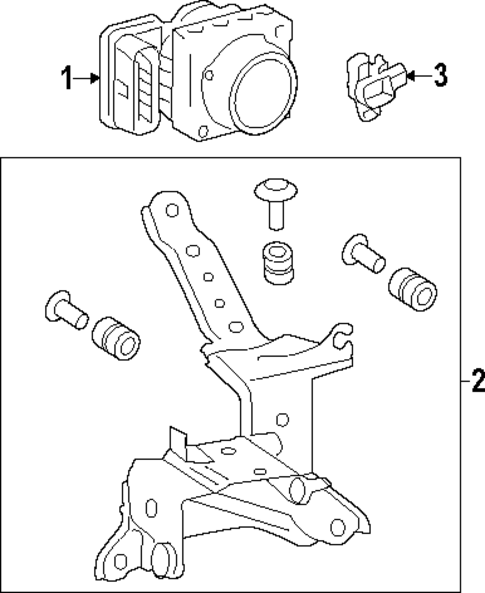 1
3
2