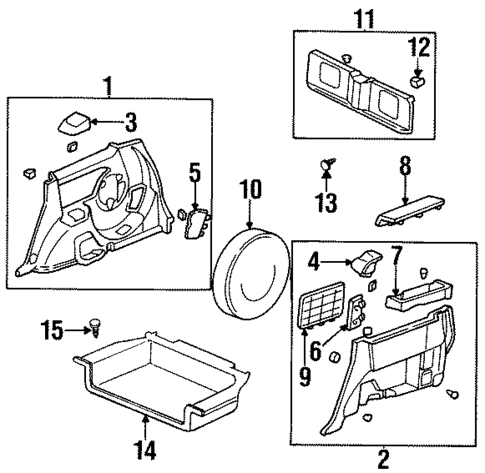 11
12
1
3
5
10
13
8
4
7
15
6
9
14
2