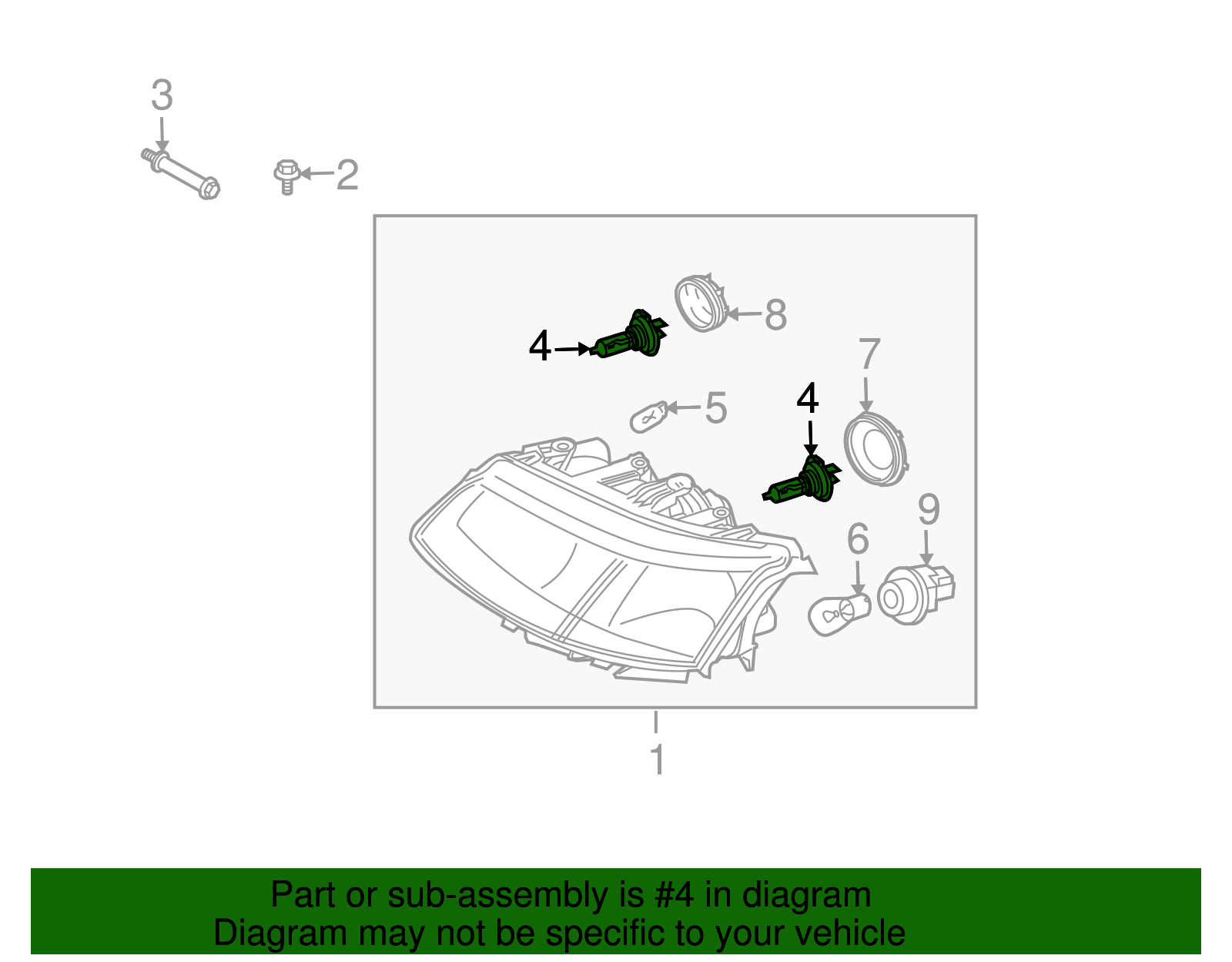 3
2
8
4
7
5
4
9
6
1

Part or sub-assembly is #4 in diagram
Diagram may not be specific to your vehicle