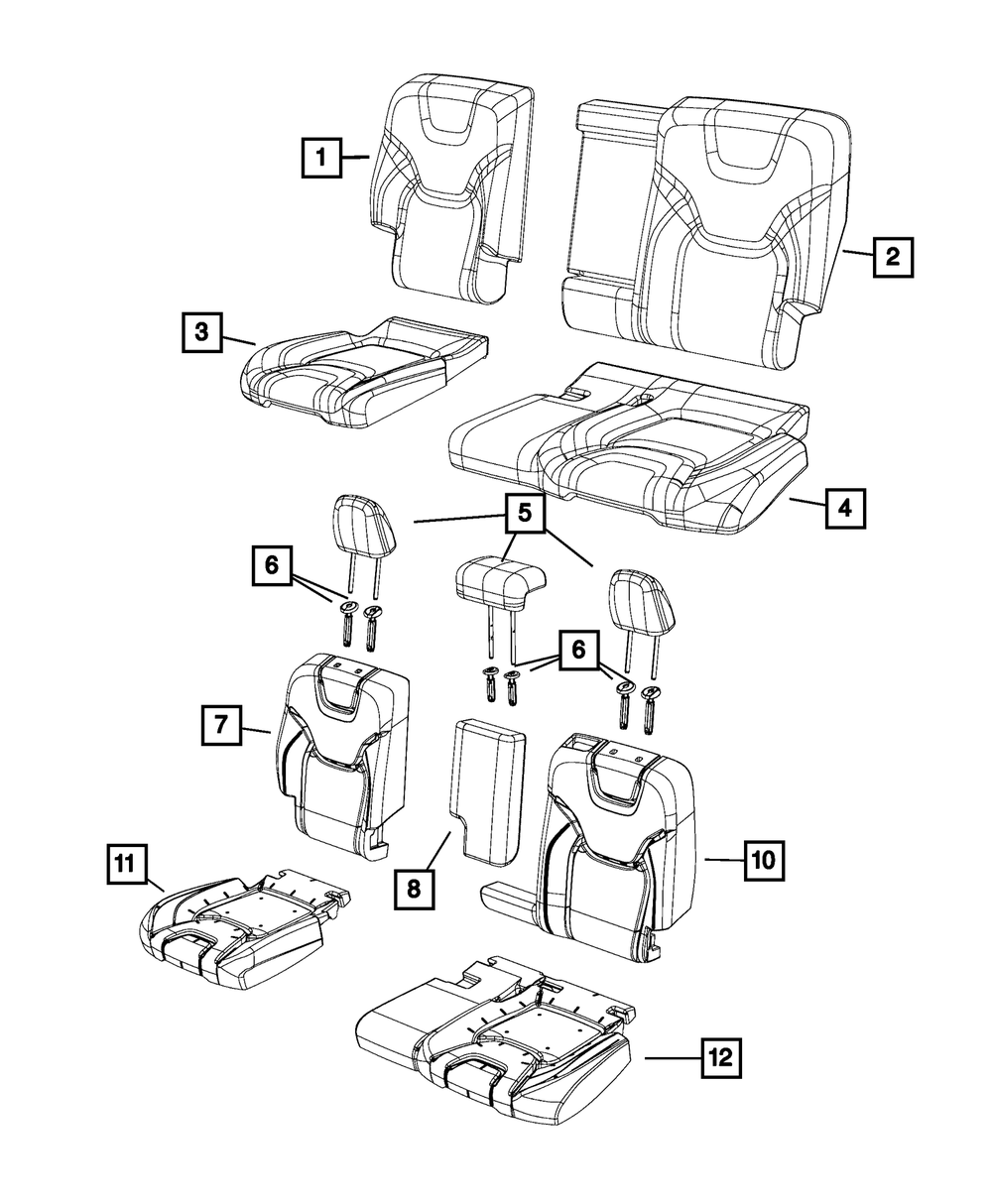 1
2
3
4
5
6
6
7
8
10
11
12