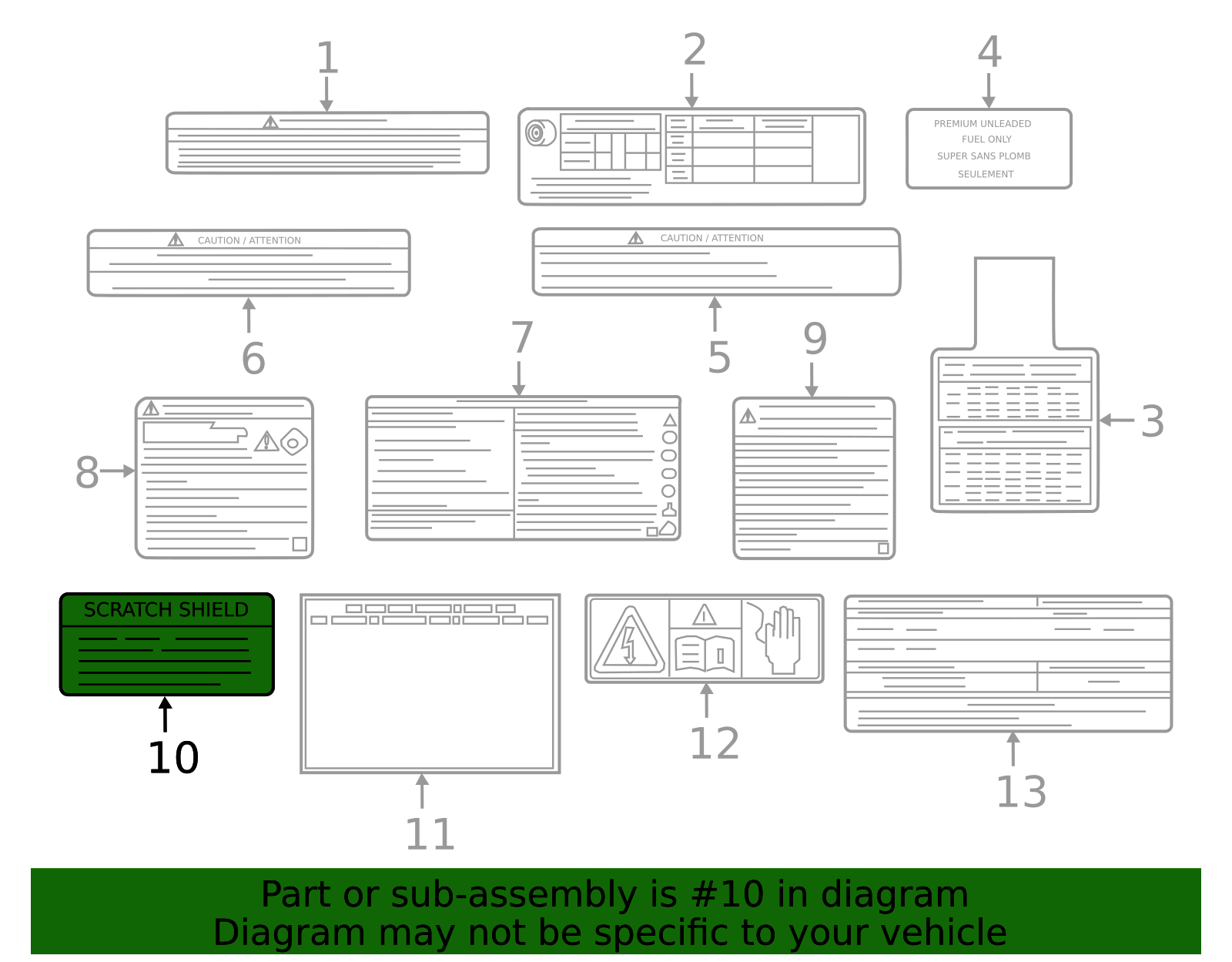 1

2

4

PREMIUM UNLEADED
FUEL ONLY
SUPER SANS PLOMB
SEULEMENT

CAUTION / ATTENTION

CAUTION / ATTENTION

6

5

7

9

3

8

SCRATCH SHIELD

10

11

12

13

Part or sub-assembly is #10 in diagram
Diagram may not be specific to your vehicle