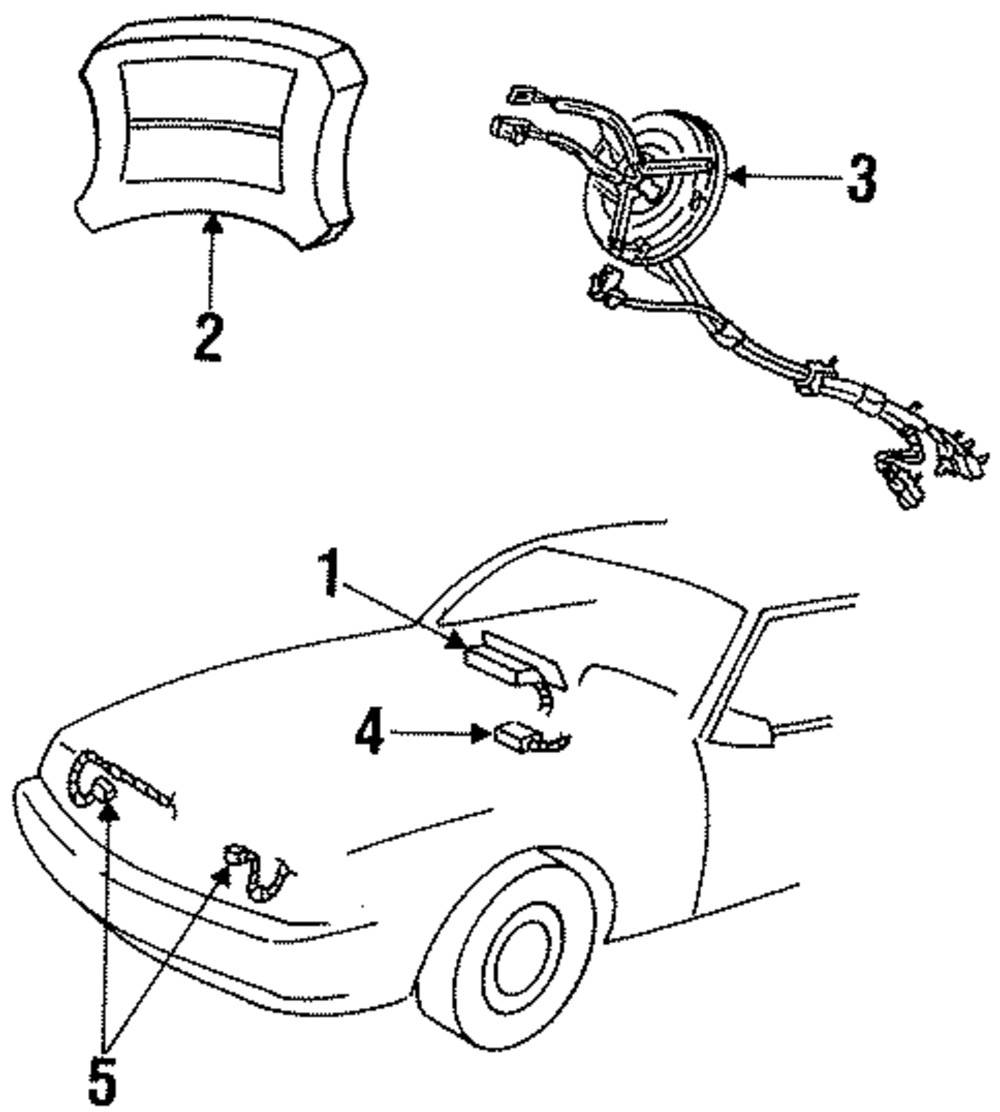 2
3
1
4
5