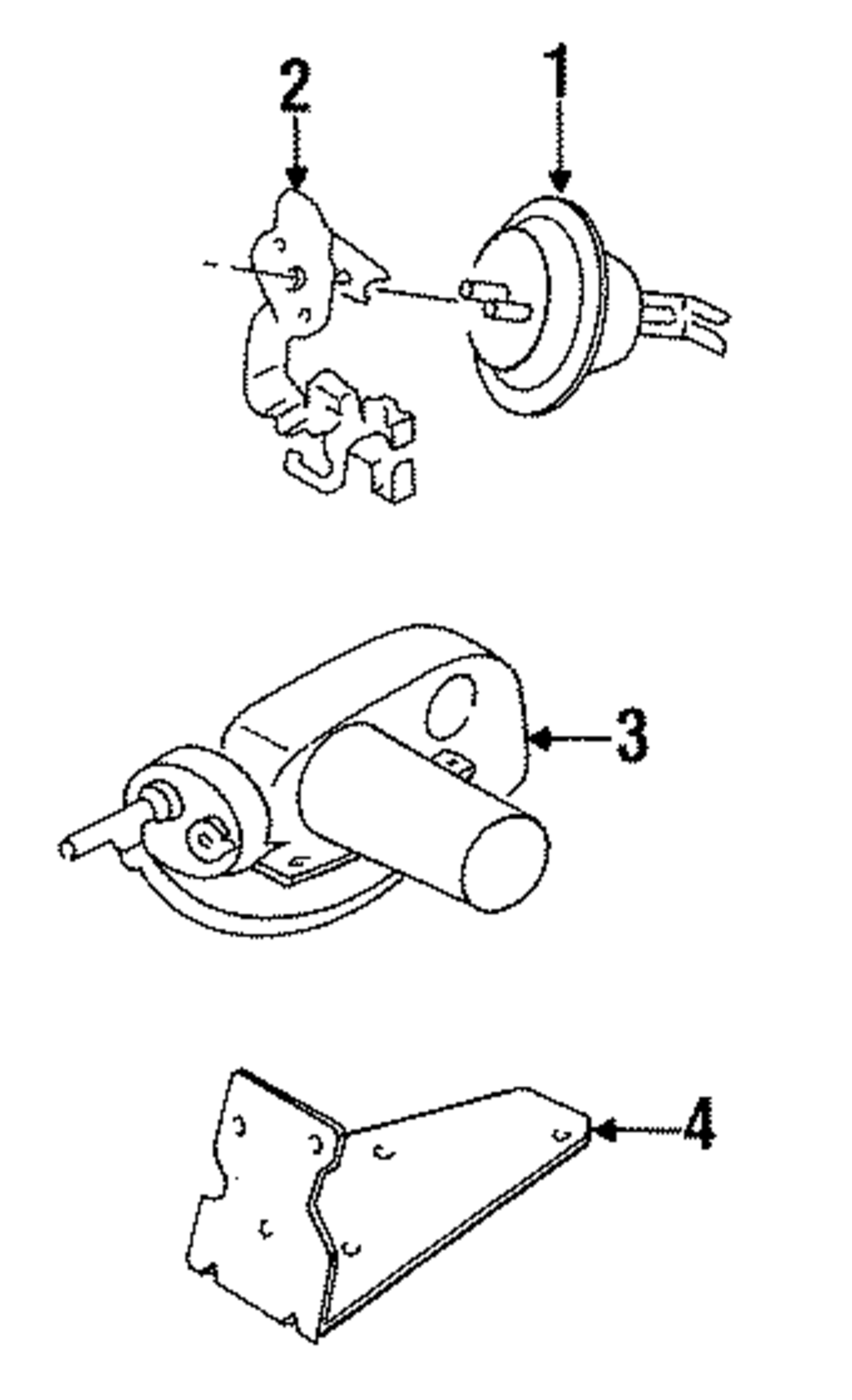 2
1
3
4