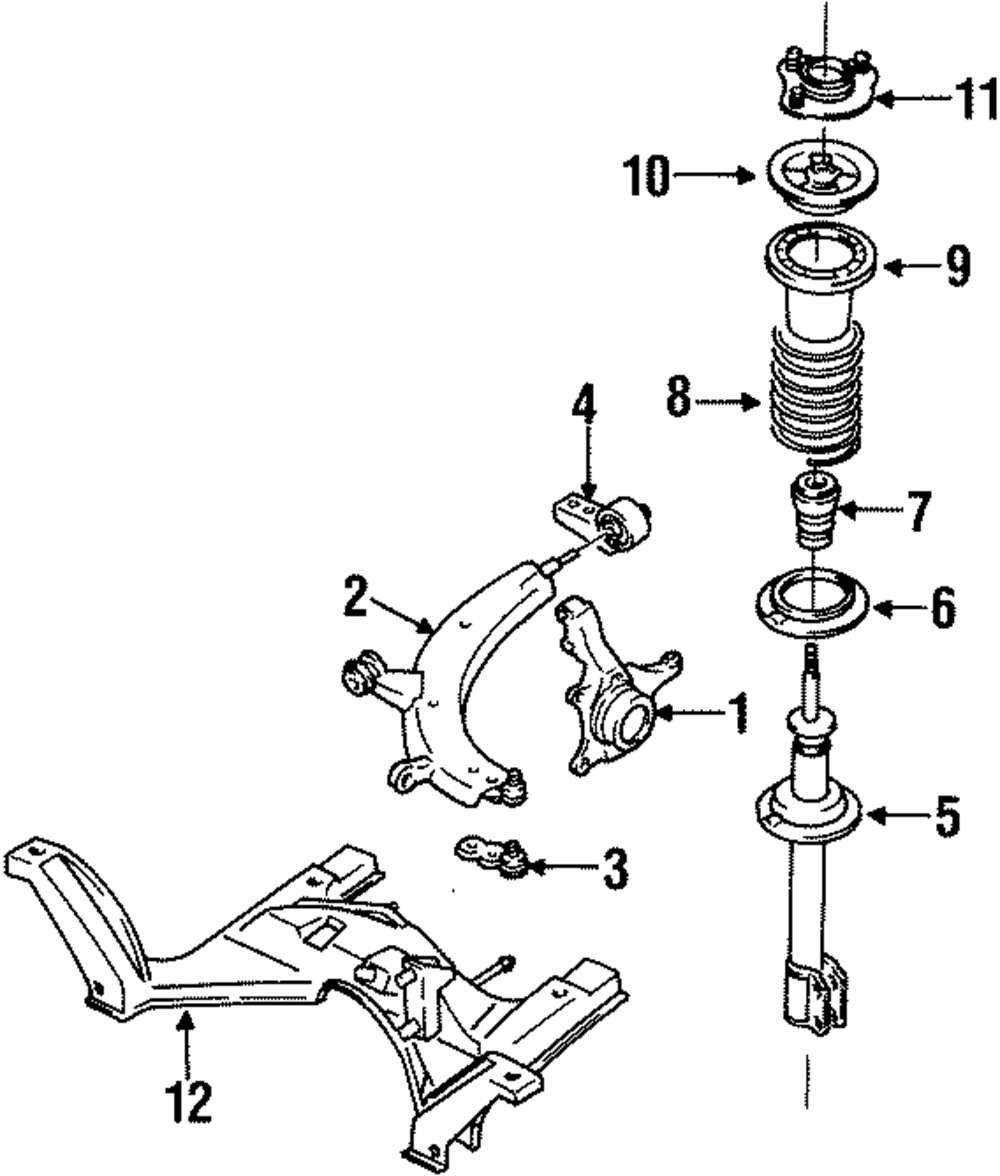 11
10
9
8
4
7
2
6
1
5
3
12