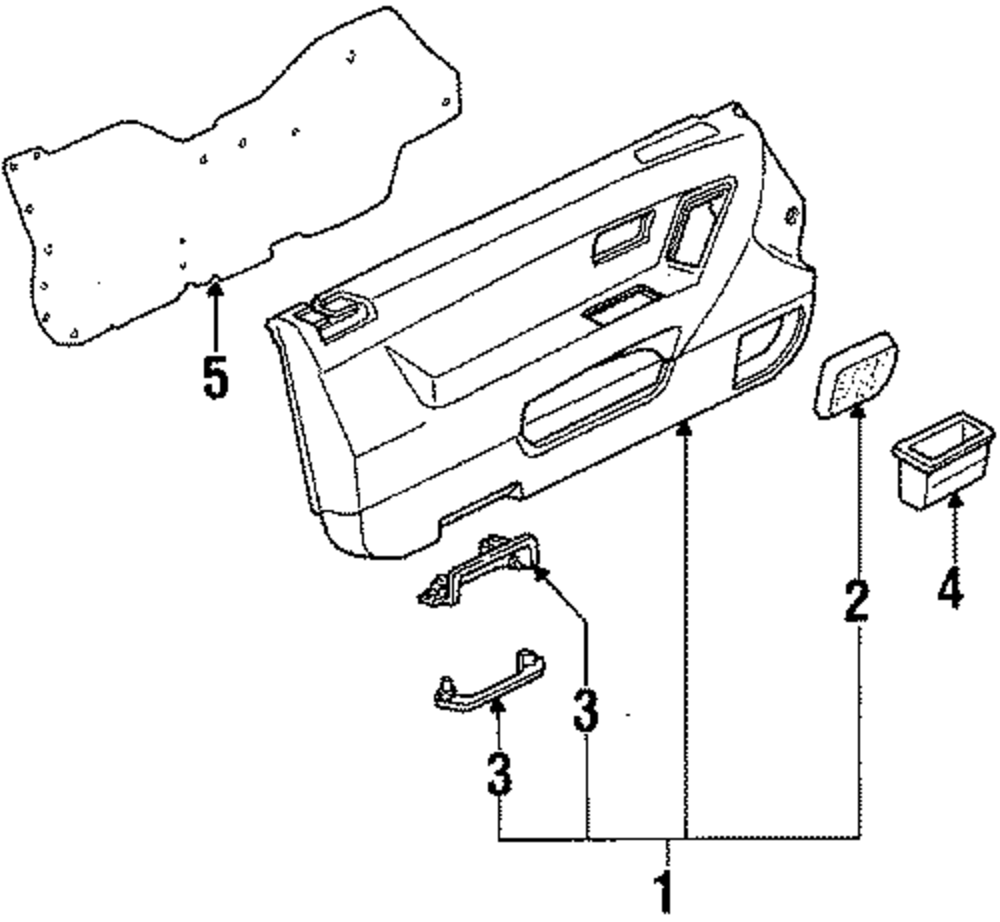 5
2
4
3
3
1