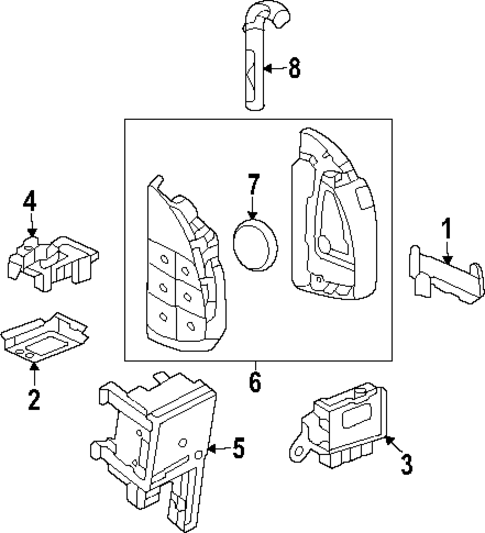 8
7
4
1
2
6
5
3