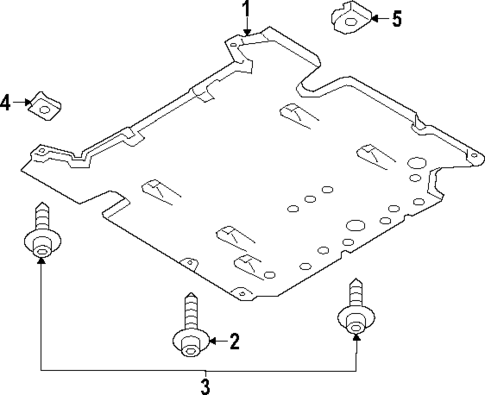 1
5
4
2
3