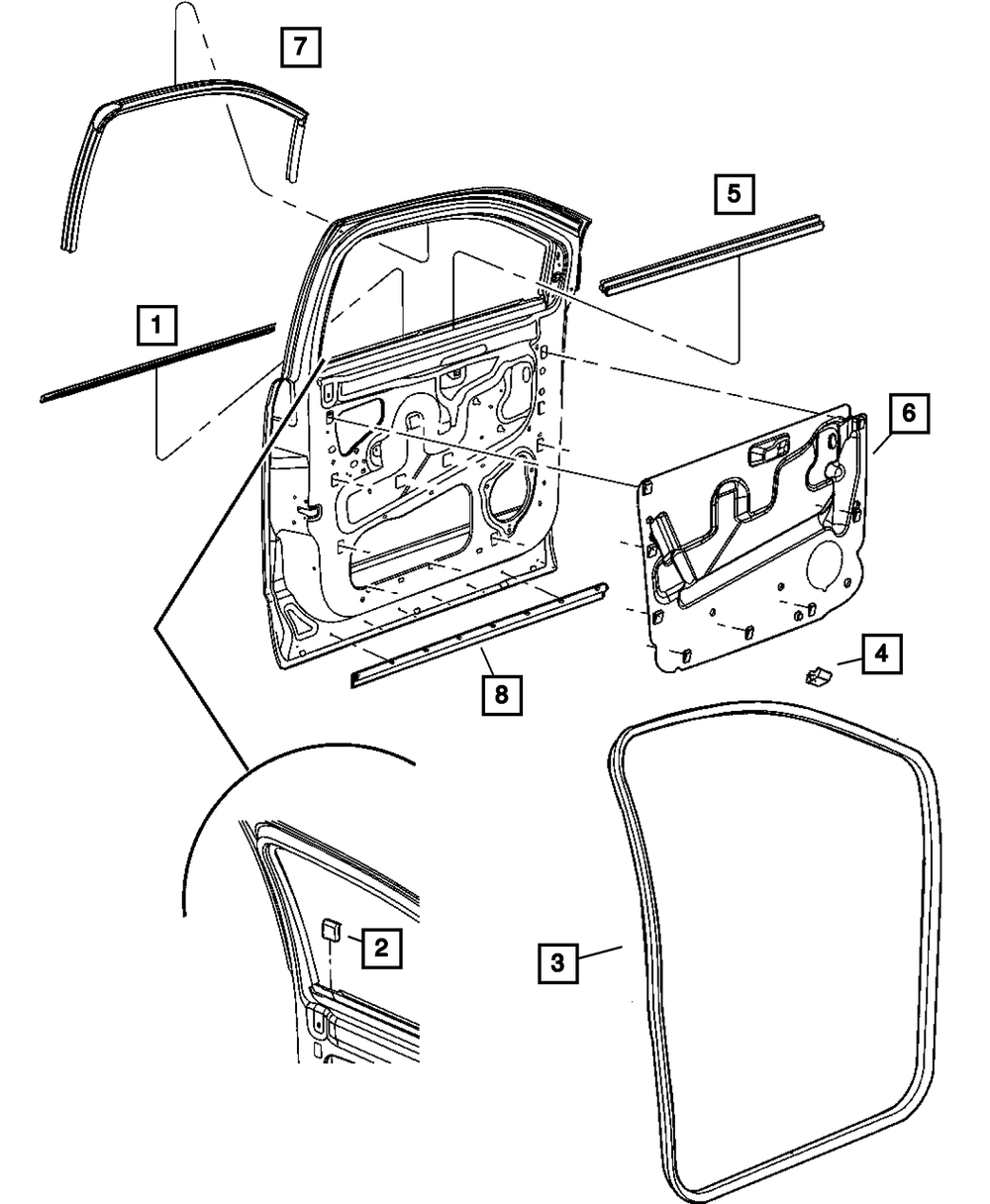 7
5
1
6
4
8
2
3