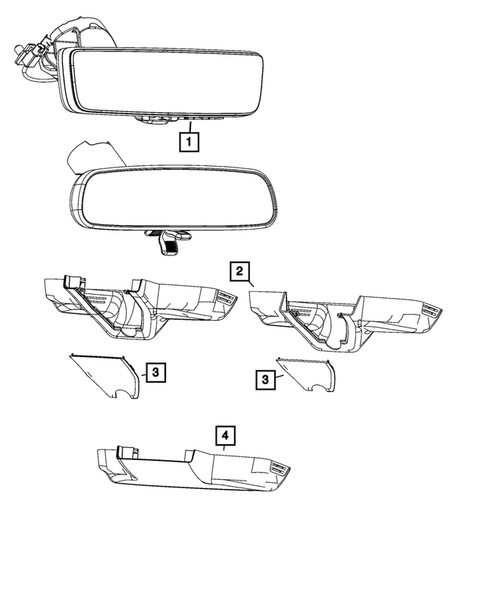 1

2

3

3

4