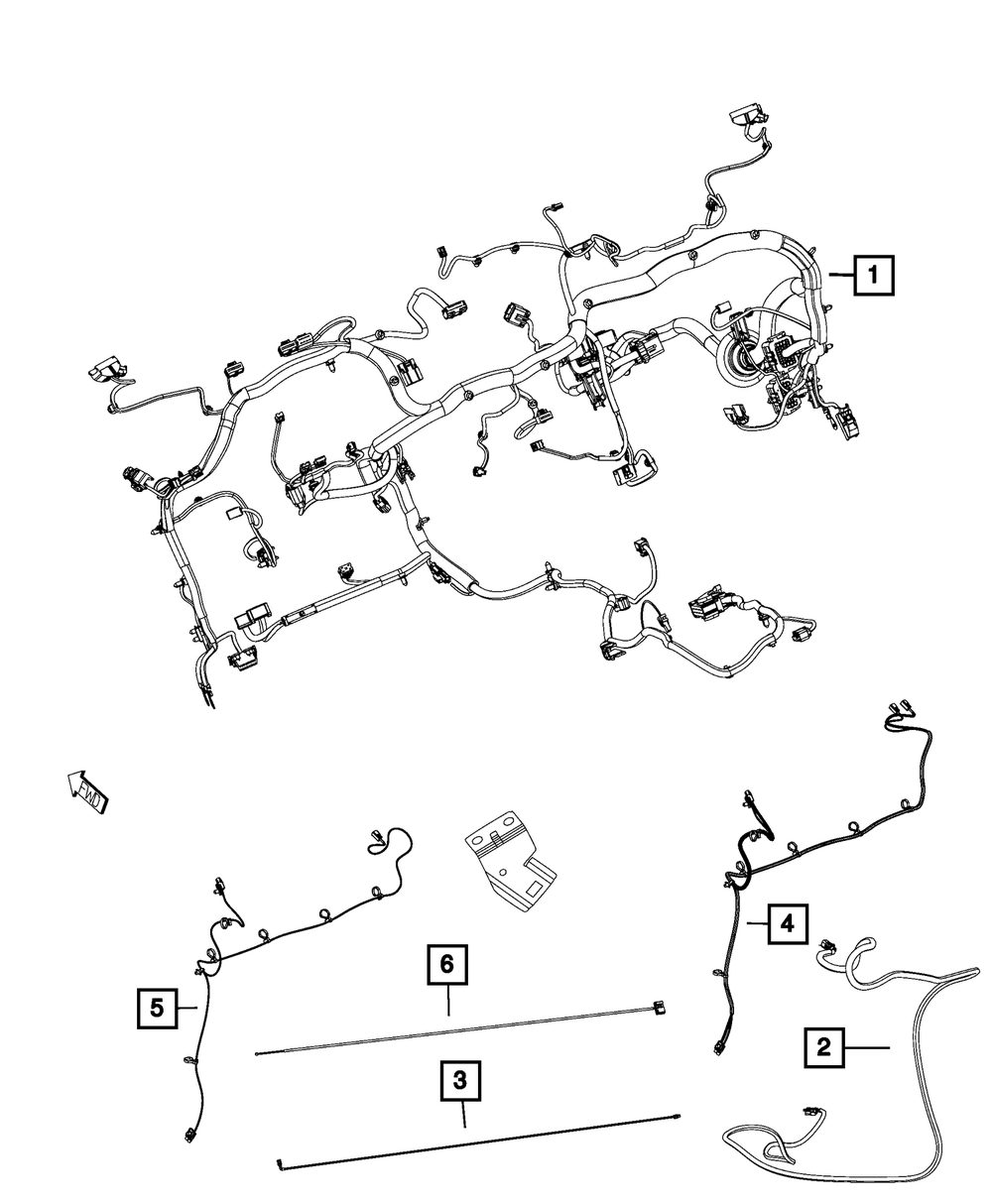 1

FWD

4

6

5

2

3