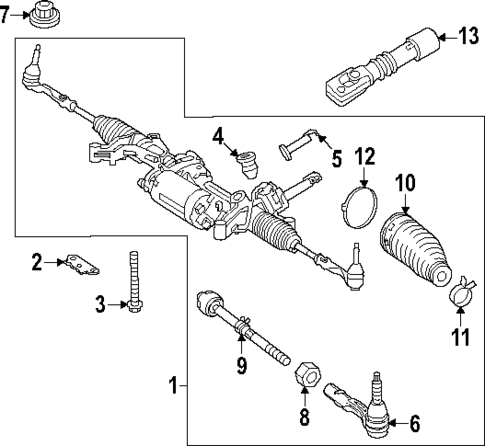 7
13
4
5
12
10
2
3
11
9
1
8
6