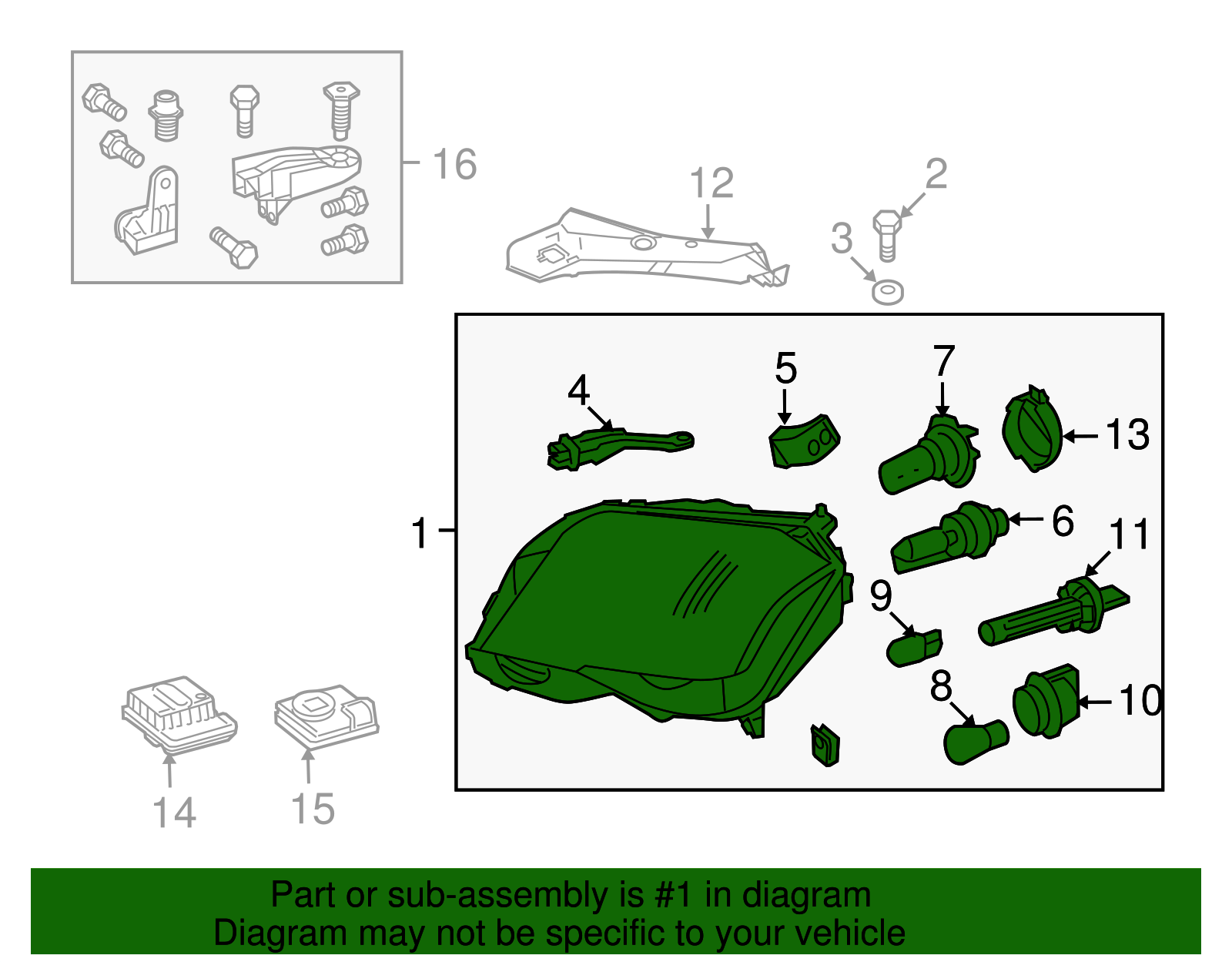 16
12
2
3
4
5
7
13
1
6
11
9
8
10
14
15
Part or sub-assembly is #1 in diagram
Diagram may not be specific to your vehicle