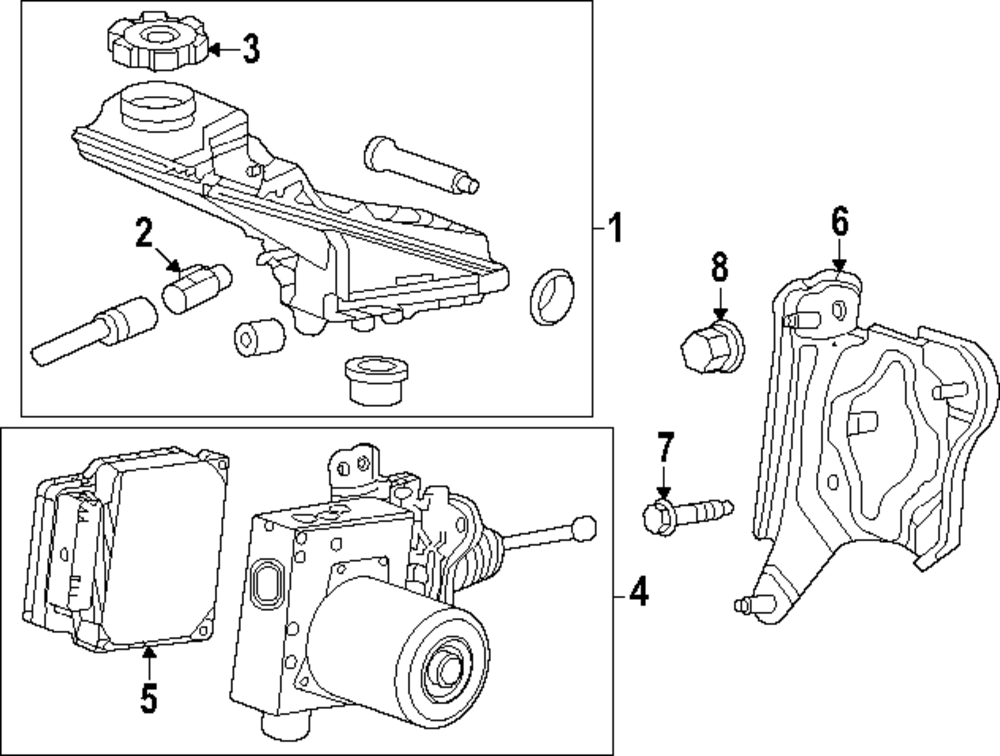 3
2
1
8
6
7
4
5