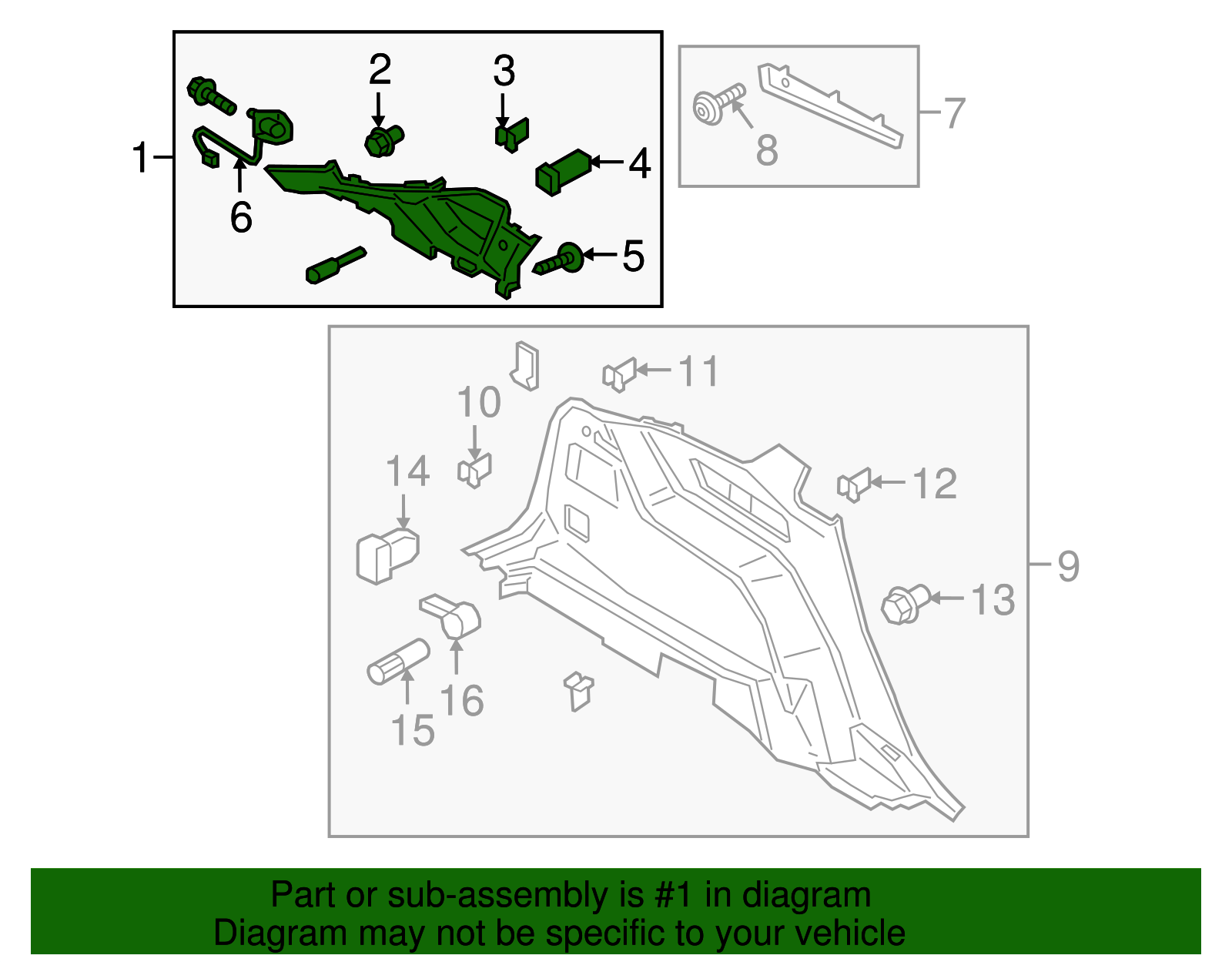 1
2
3
4
5
6
7
8
9
10
11
12
13
14
15
16

Part or sub-assembly is #1 in diagram
Diagram may not be specific to your vehicle